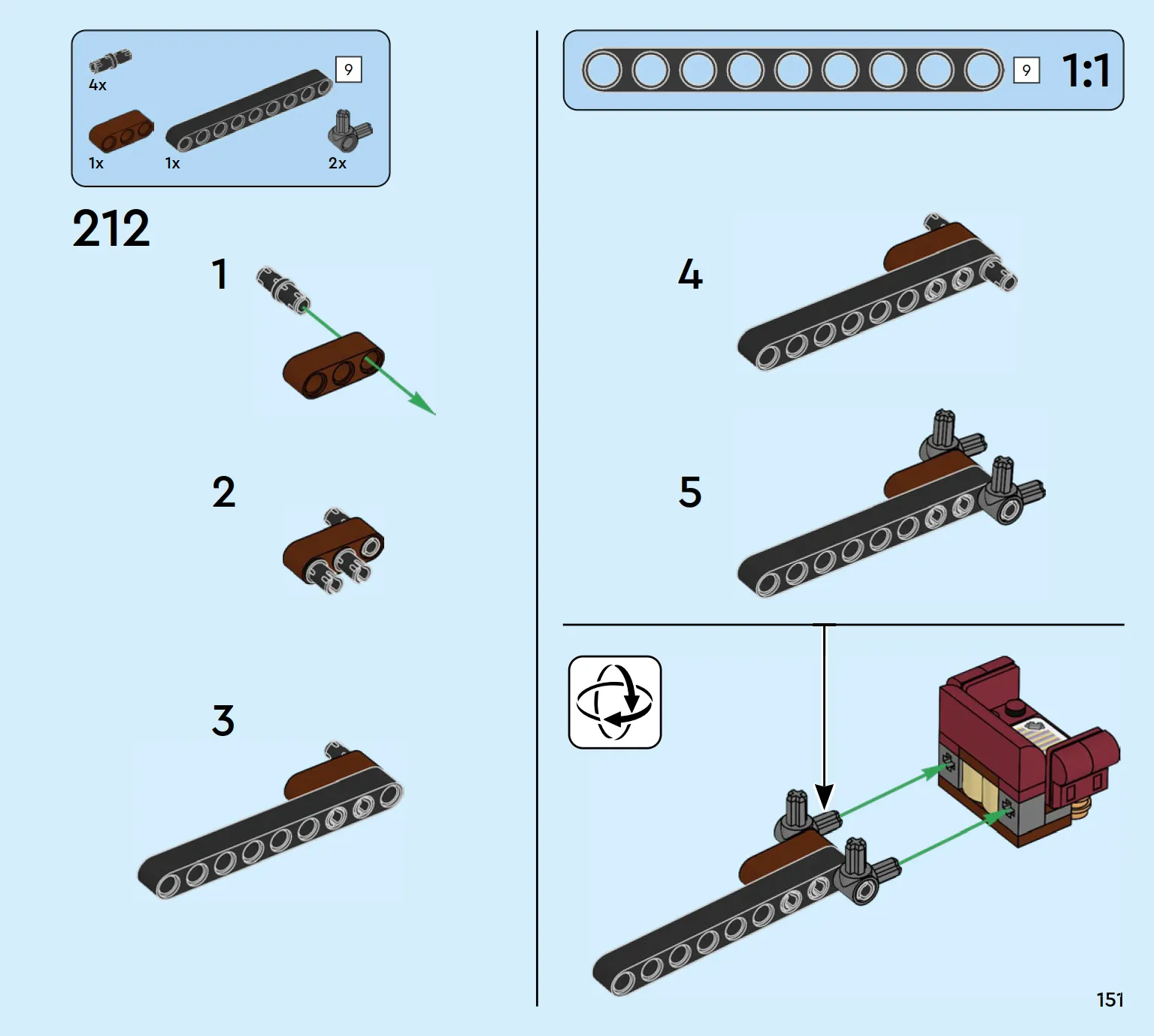 4x
9
1x
1x
2x

212

1

2

3

9
1:1

4

5

151