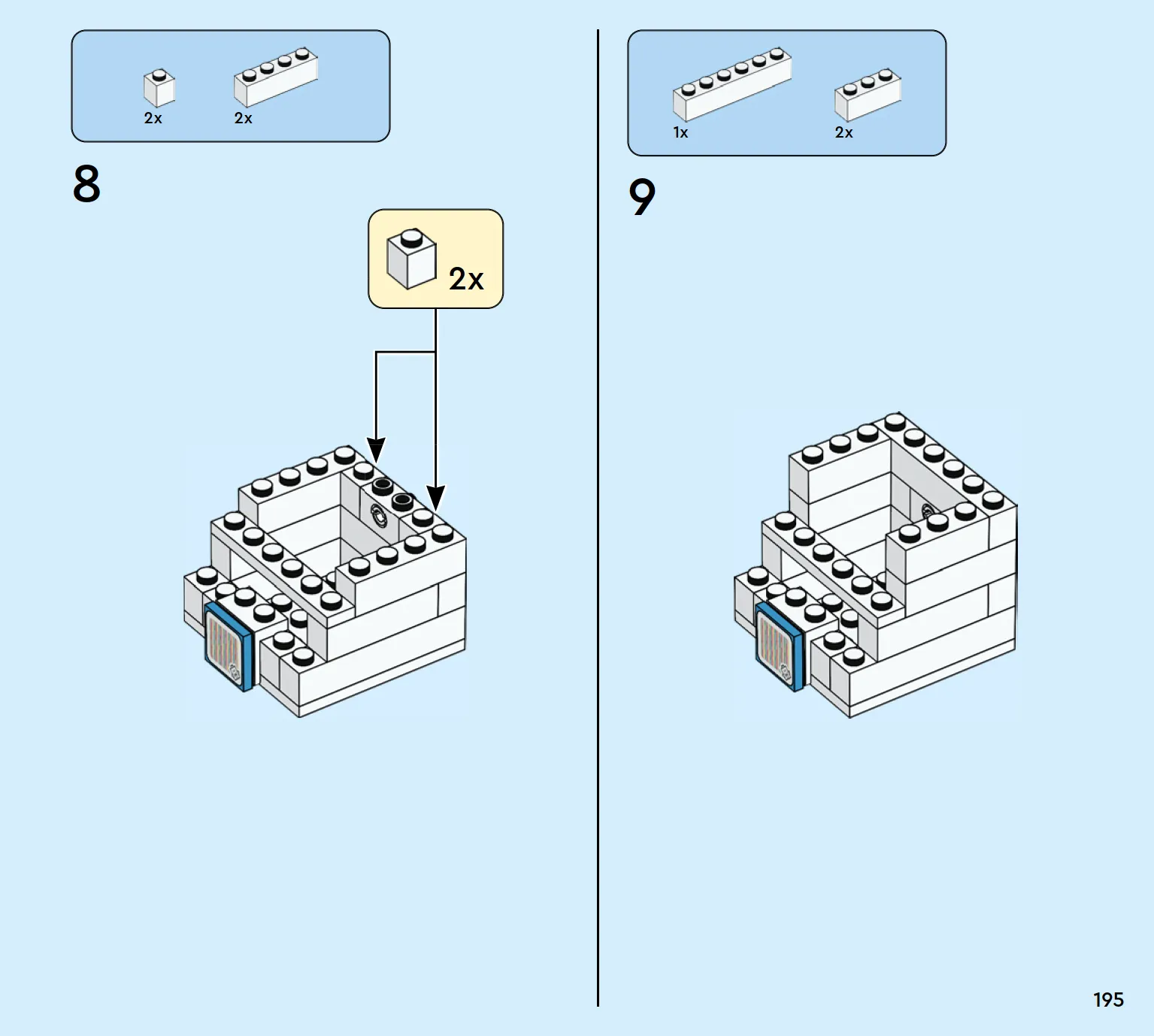 2x 2x

8

2x

1x 2x

9

195