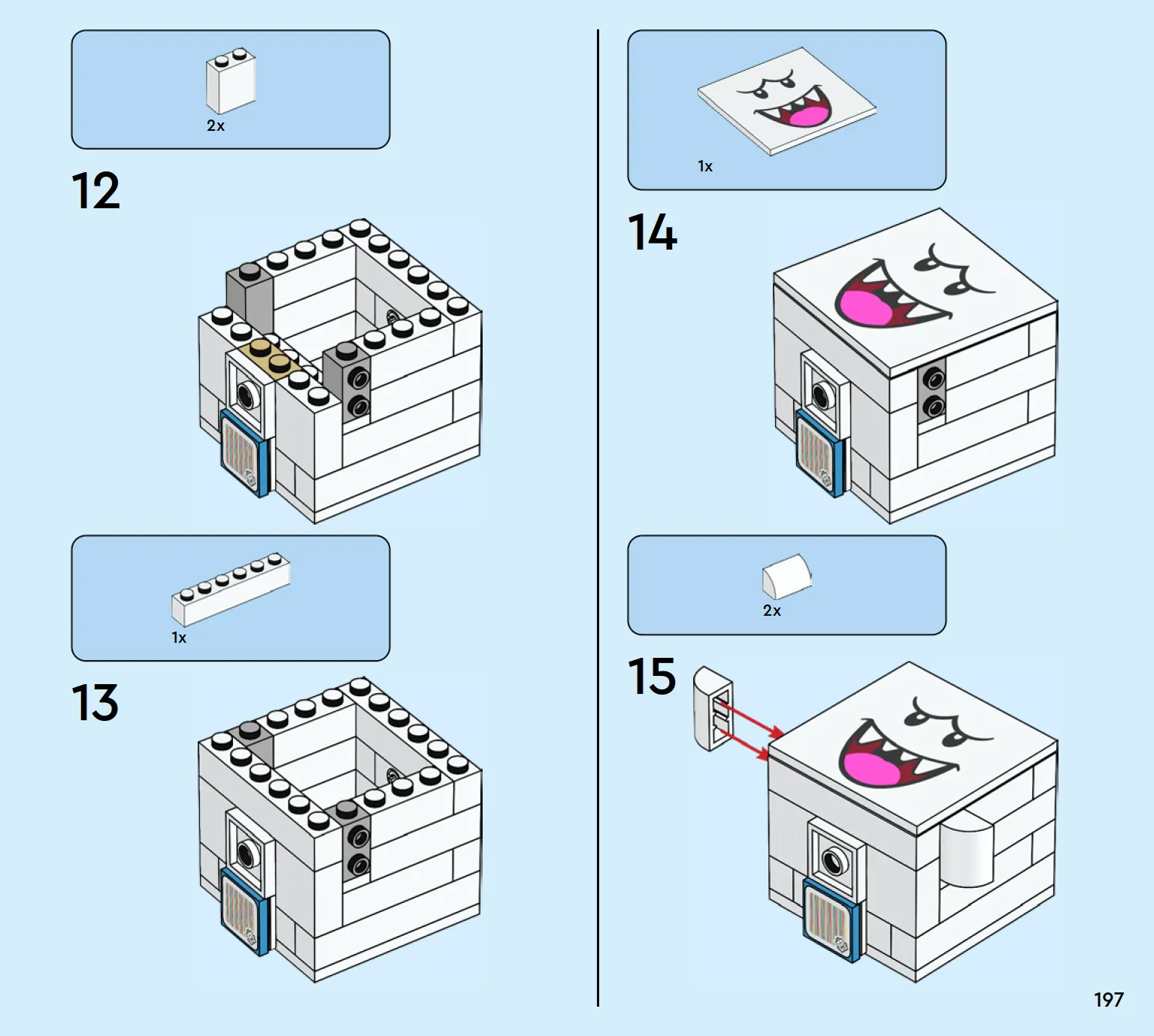 2x

12

1x

13

1x

14

2x

15

197