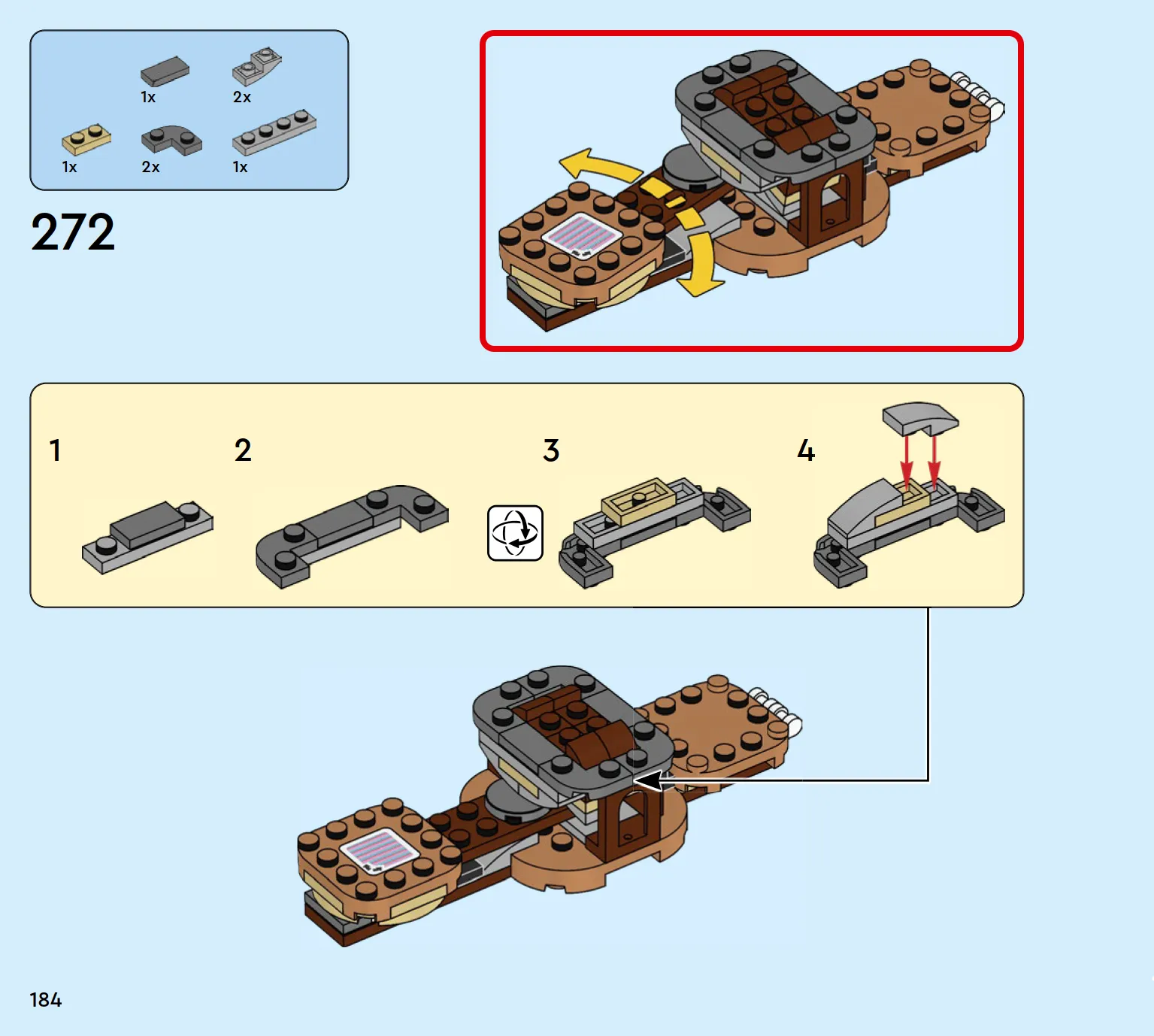 1x 2x
1x 2x 1x

272

1
2
3
4

184