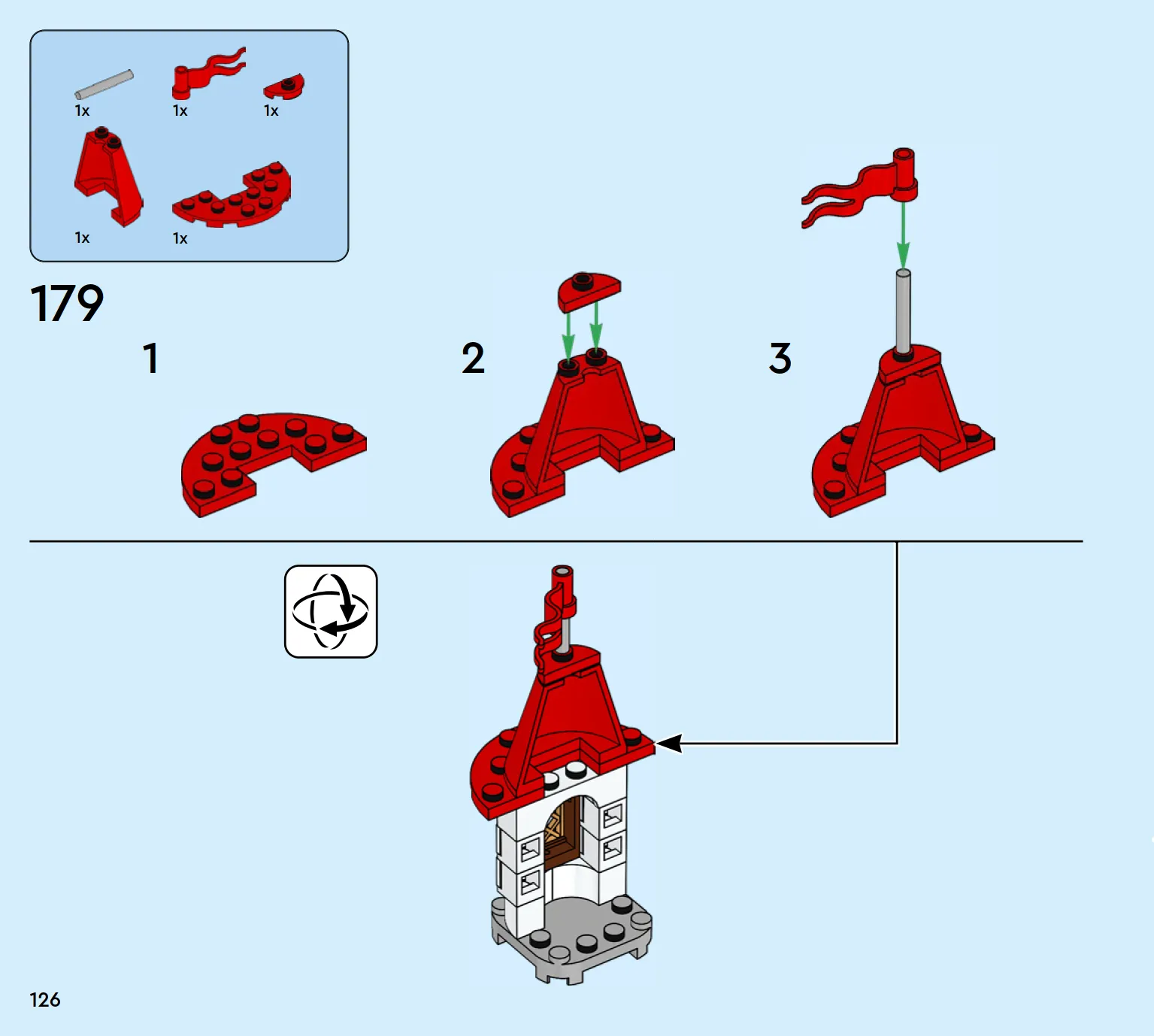 1x
1x
1x
1x
1x

179

1

2

3

126