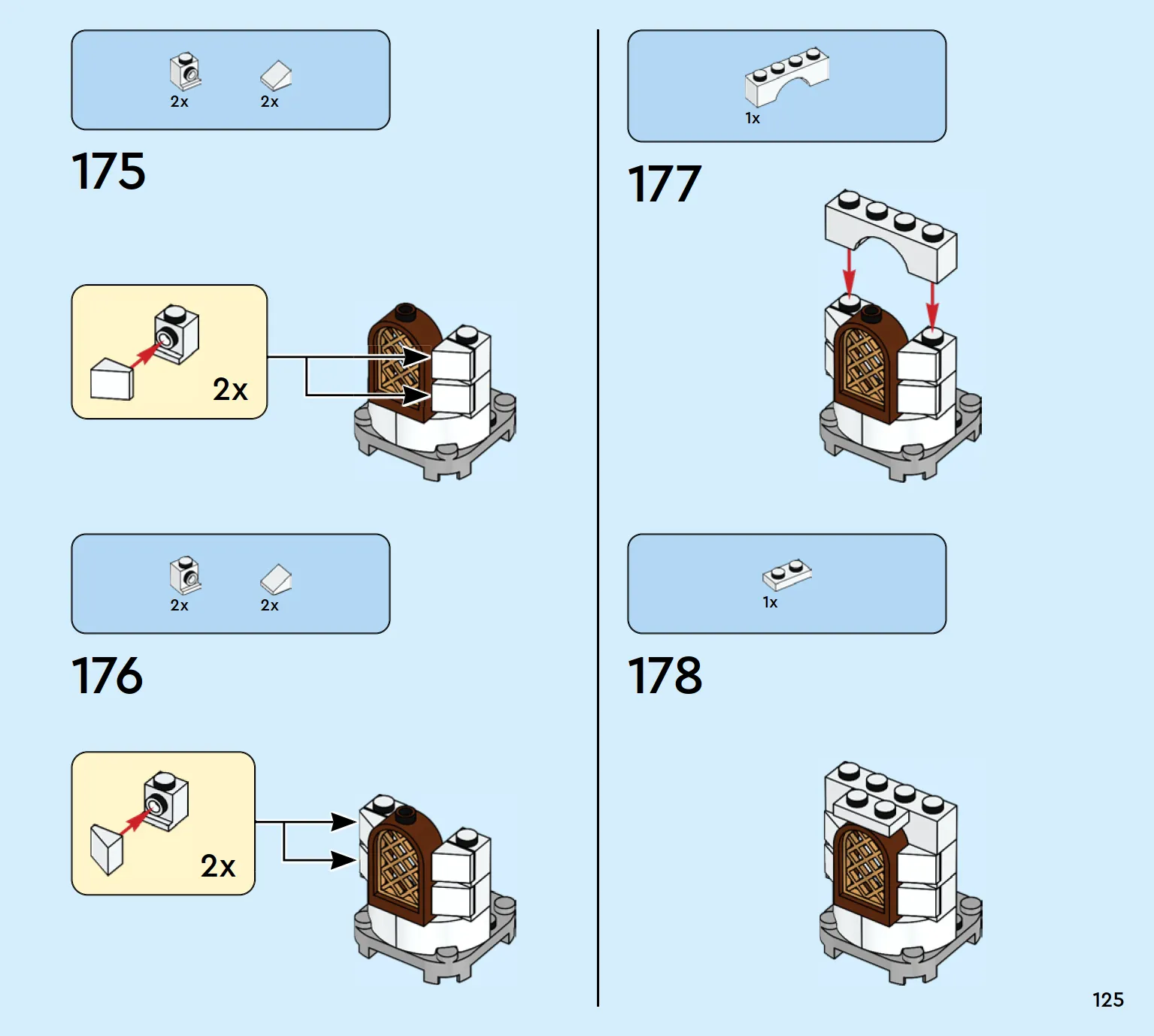 2x 2x

175

2x

2x 2x

176

2x

1x

177

1x

178

125