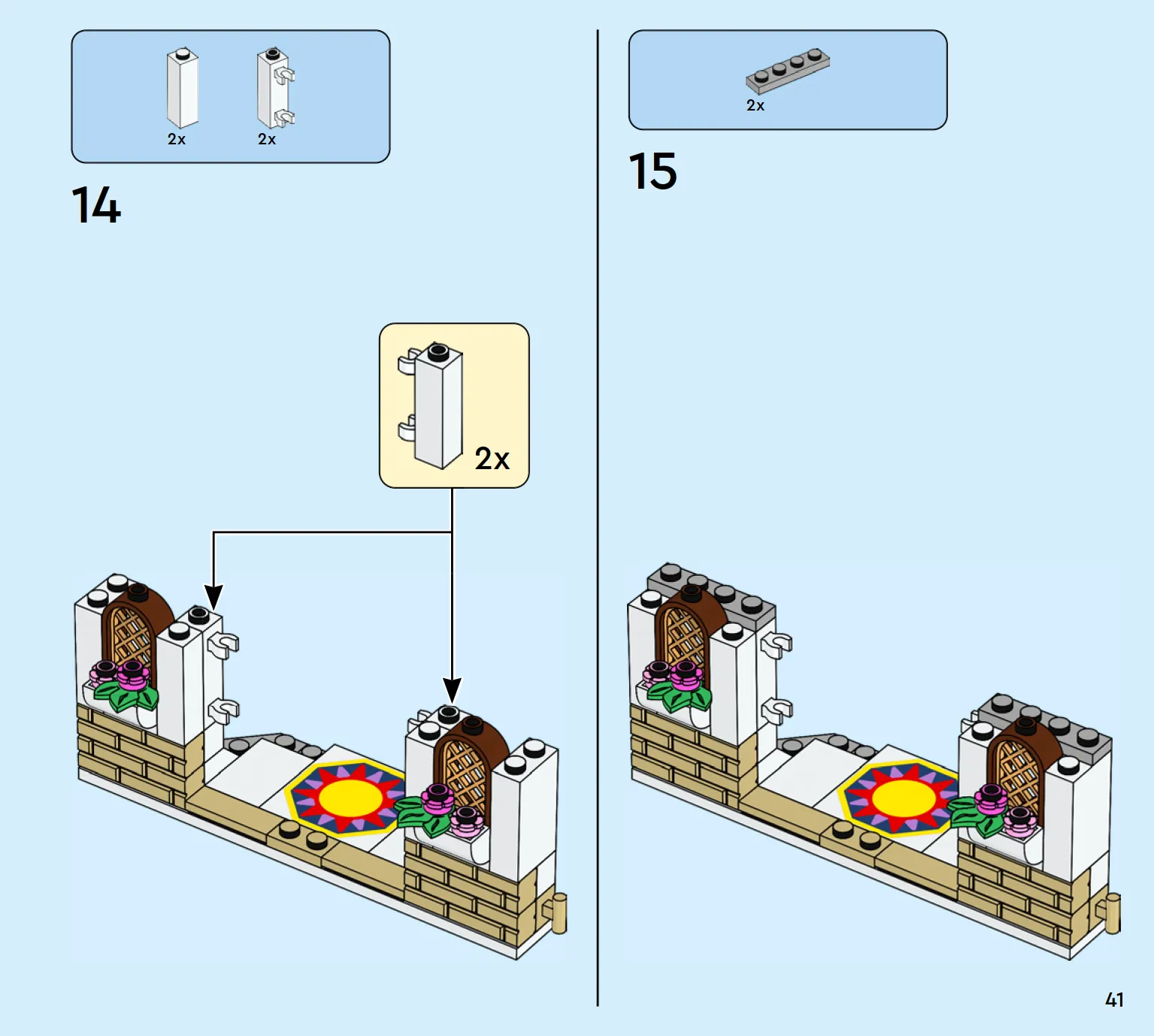 2x 2x

14

2x

2x

15

41