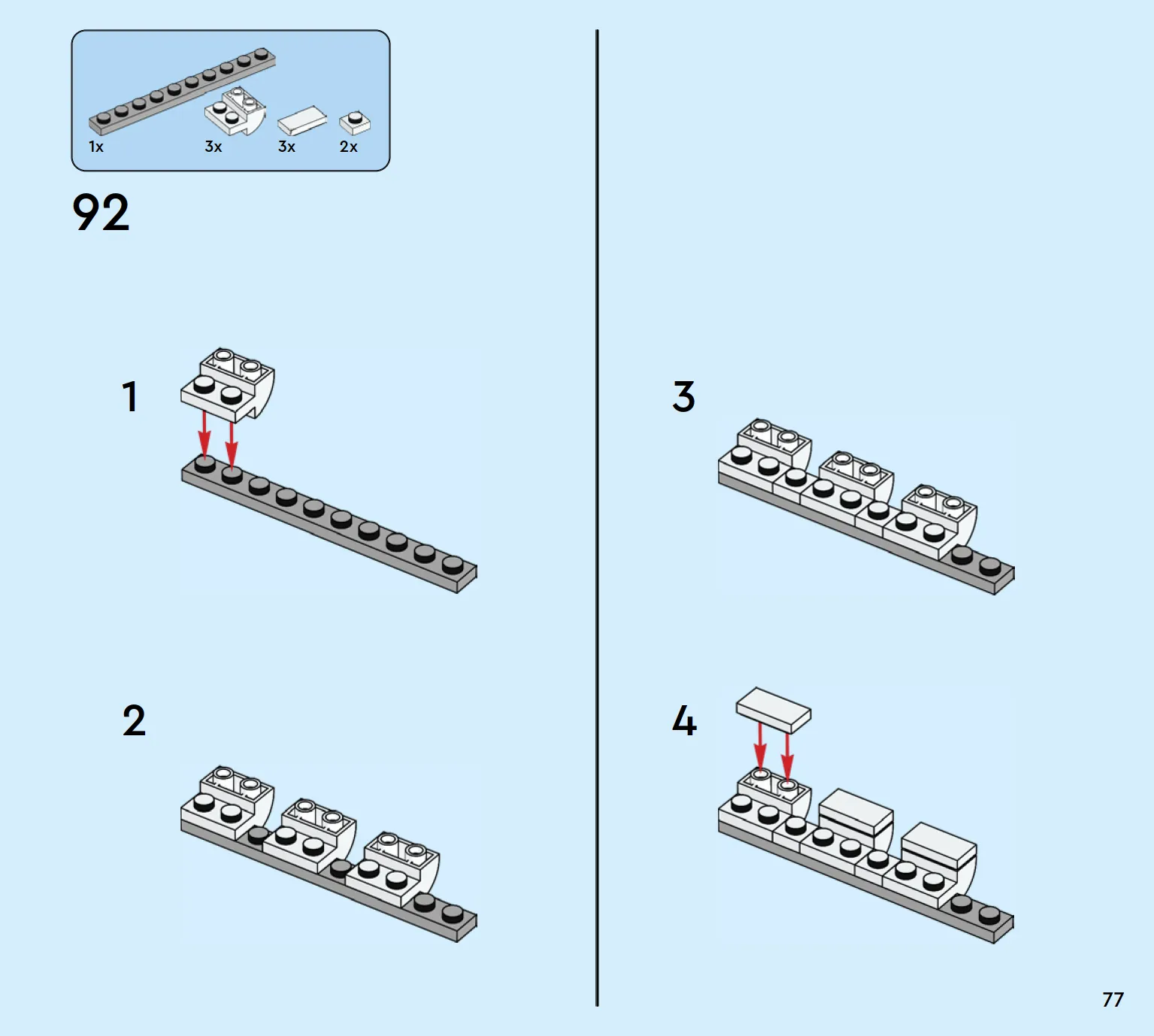 1x 3x 3x 2x

92

1

2

3

4

77