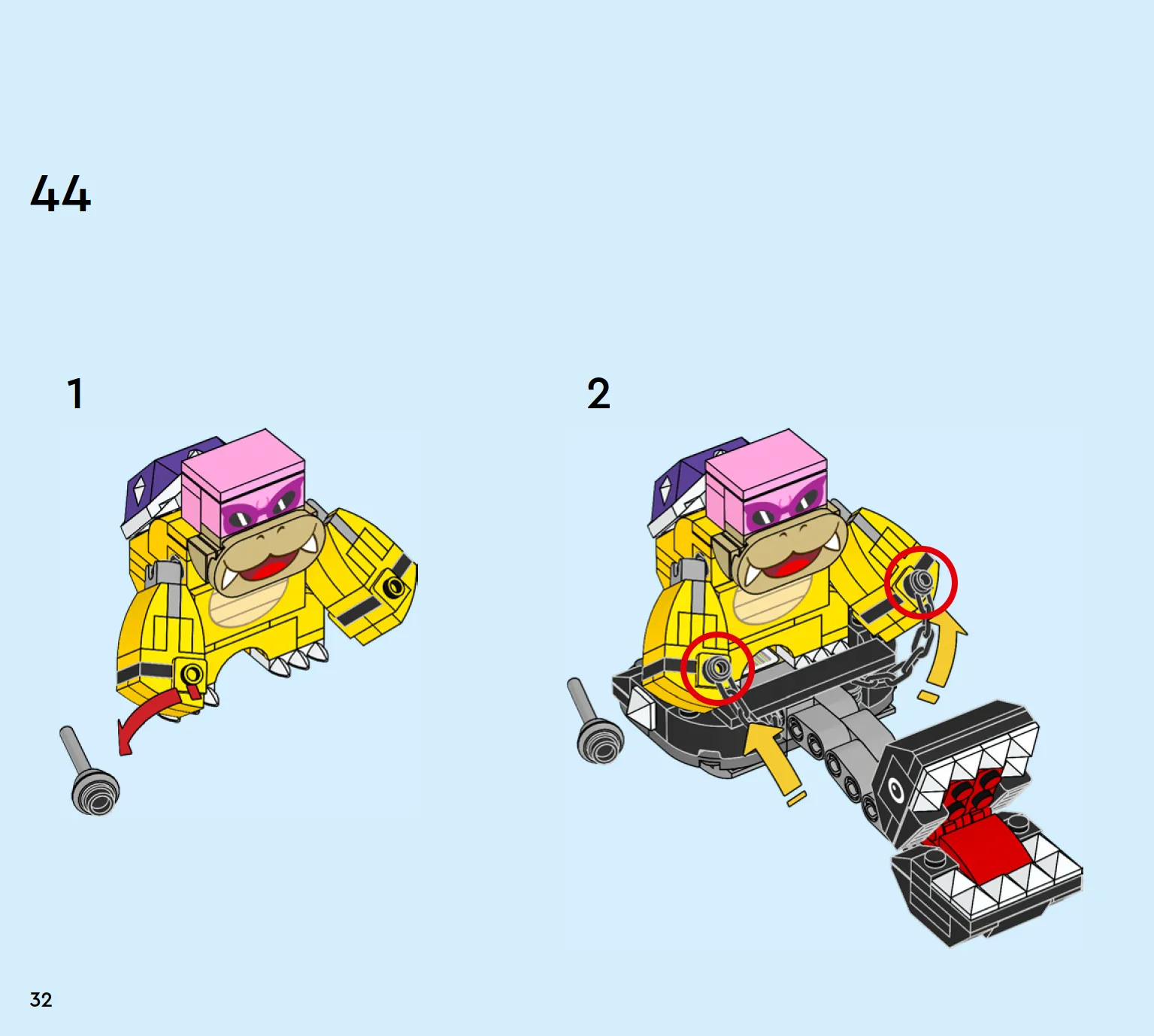 44

1

2

32