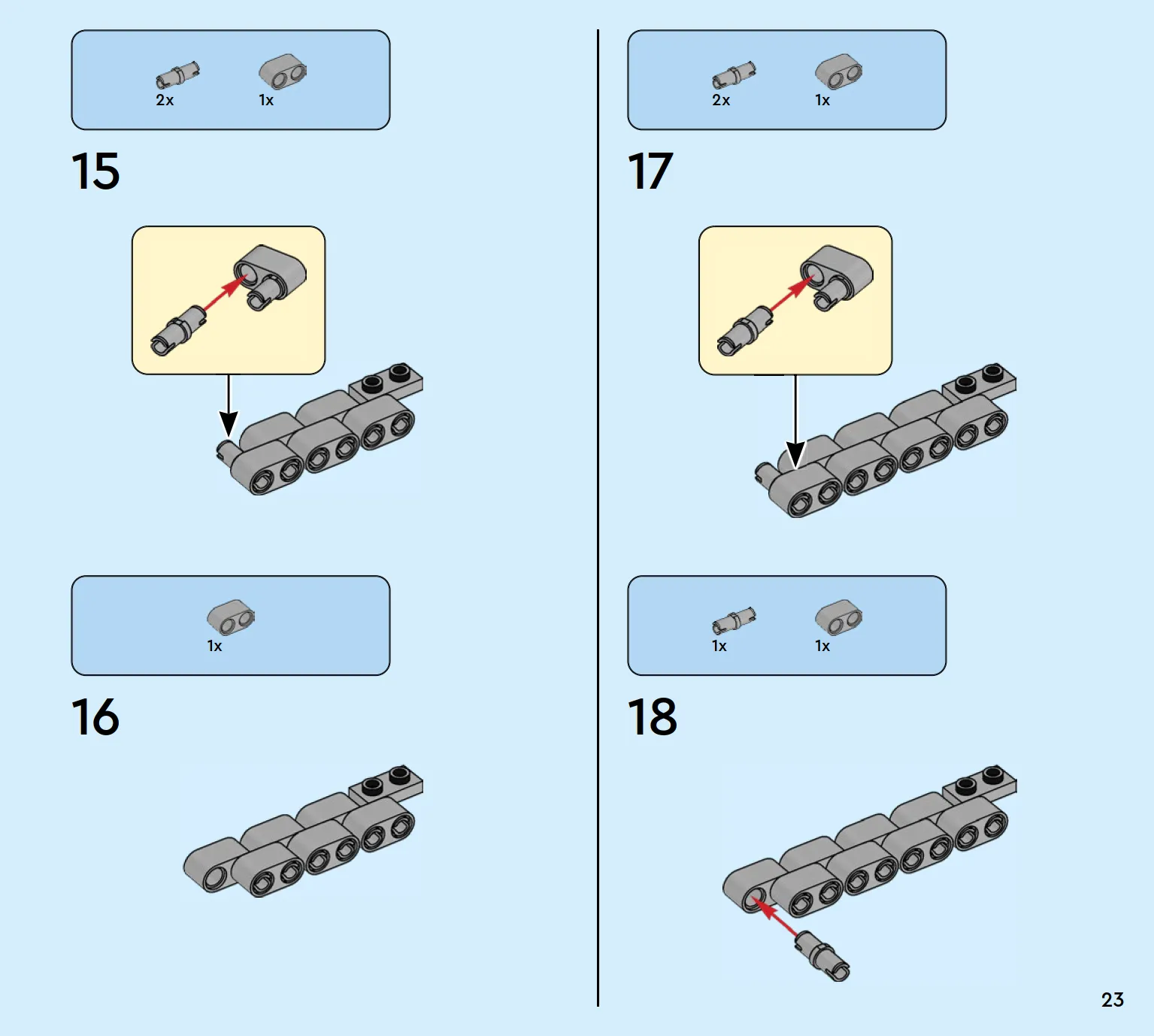 2x 1x

15

1x

16

2x 1x

17

1x 1x

18

23