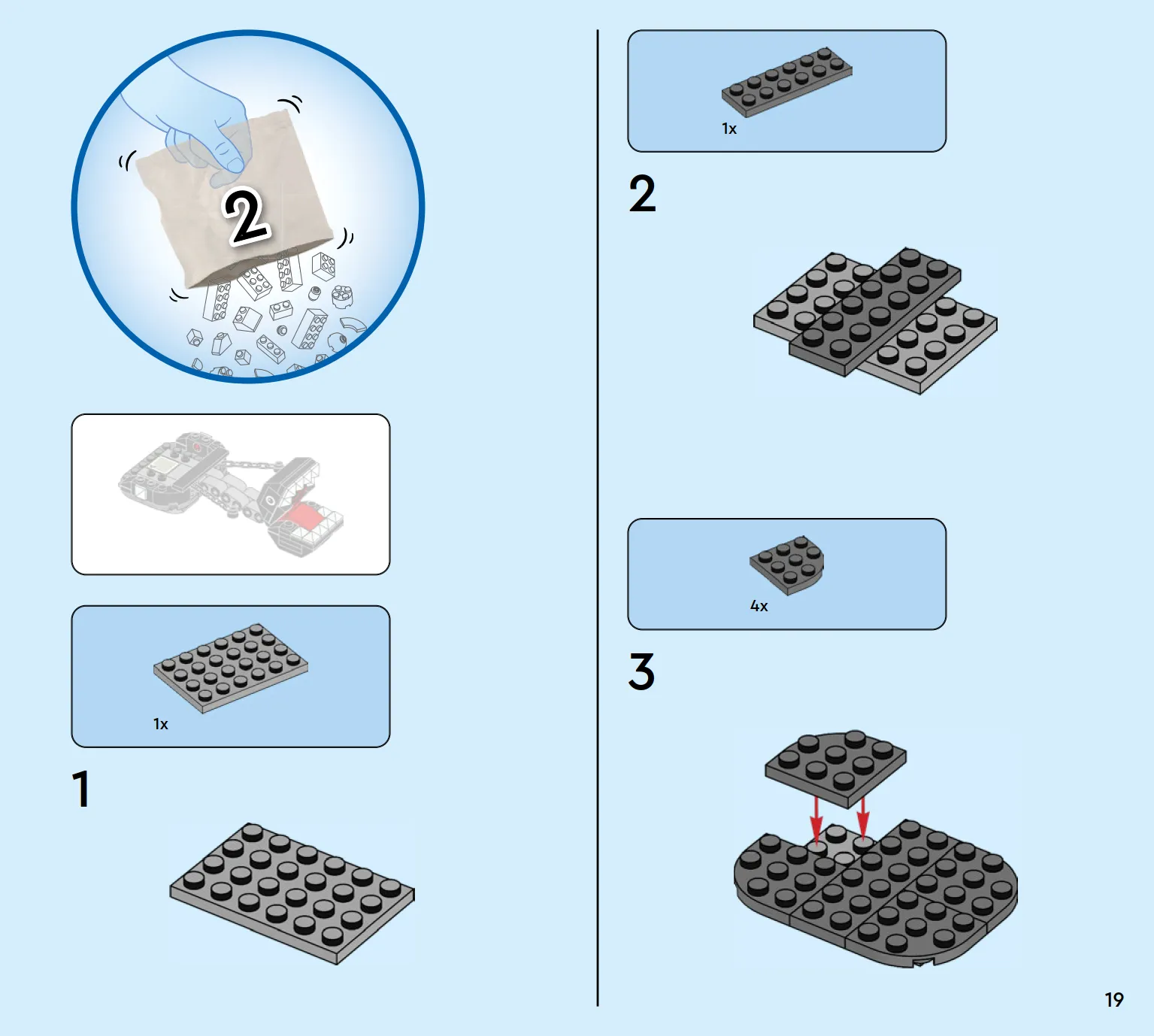 2

1x

1

1x

2

4x

3

19