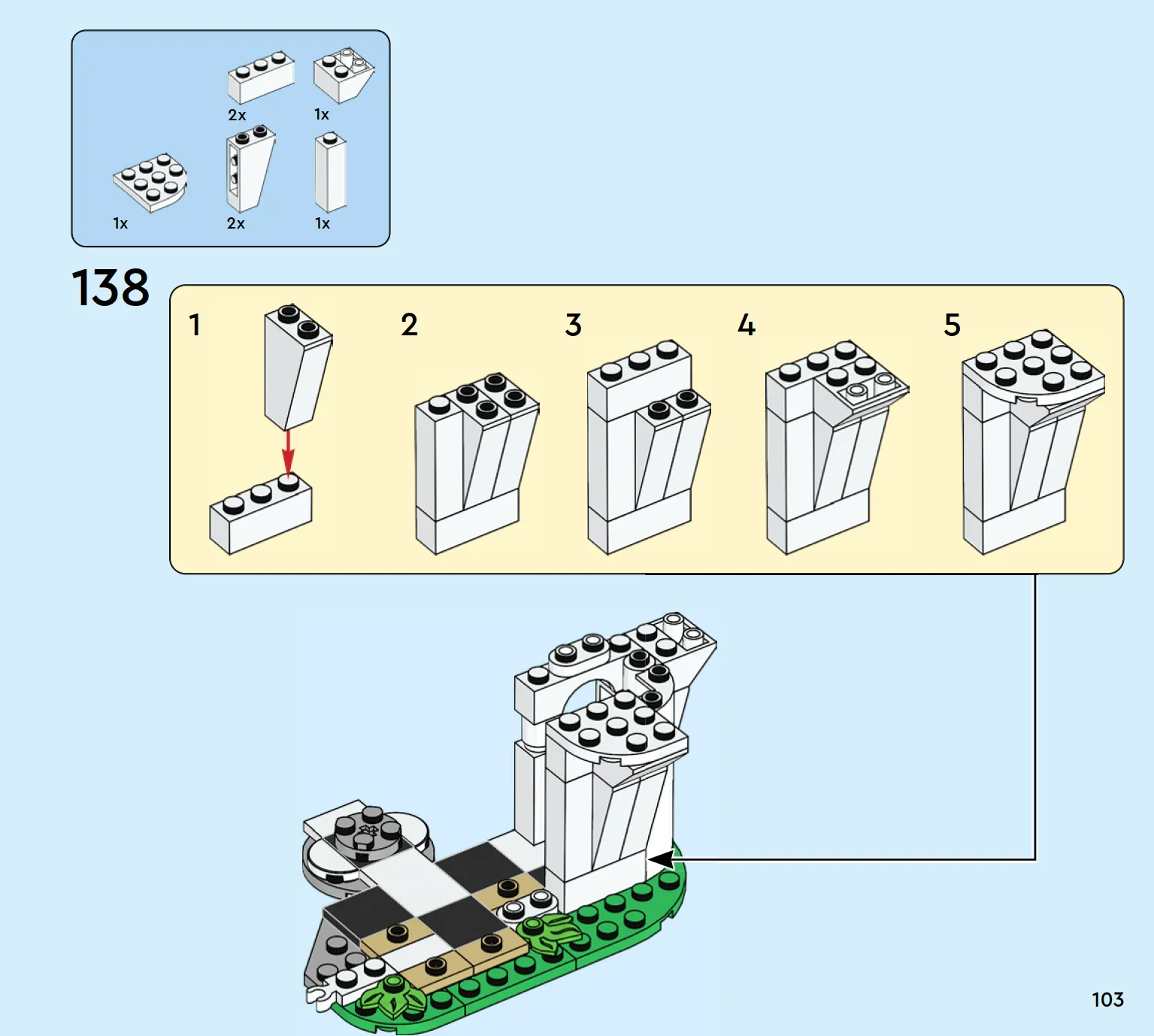 2x 1x
1x 2x 1x

138

1 2 3 4 5

103