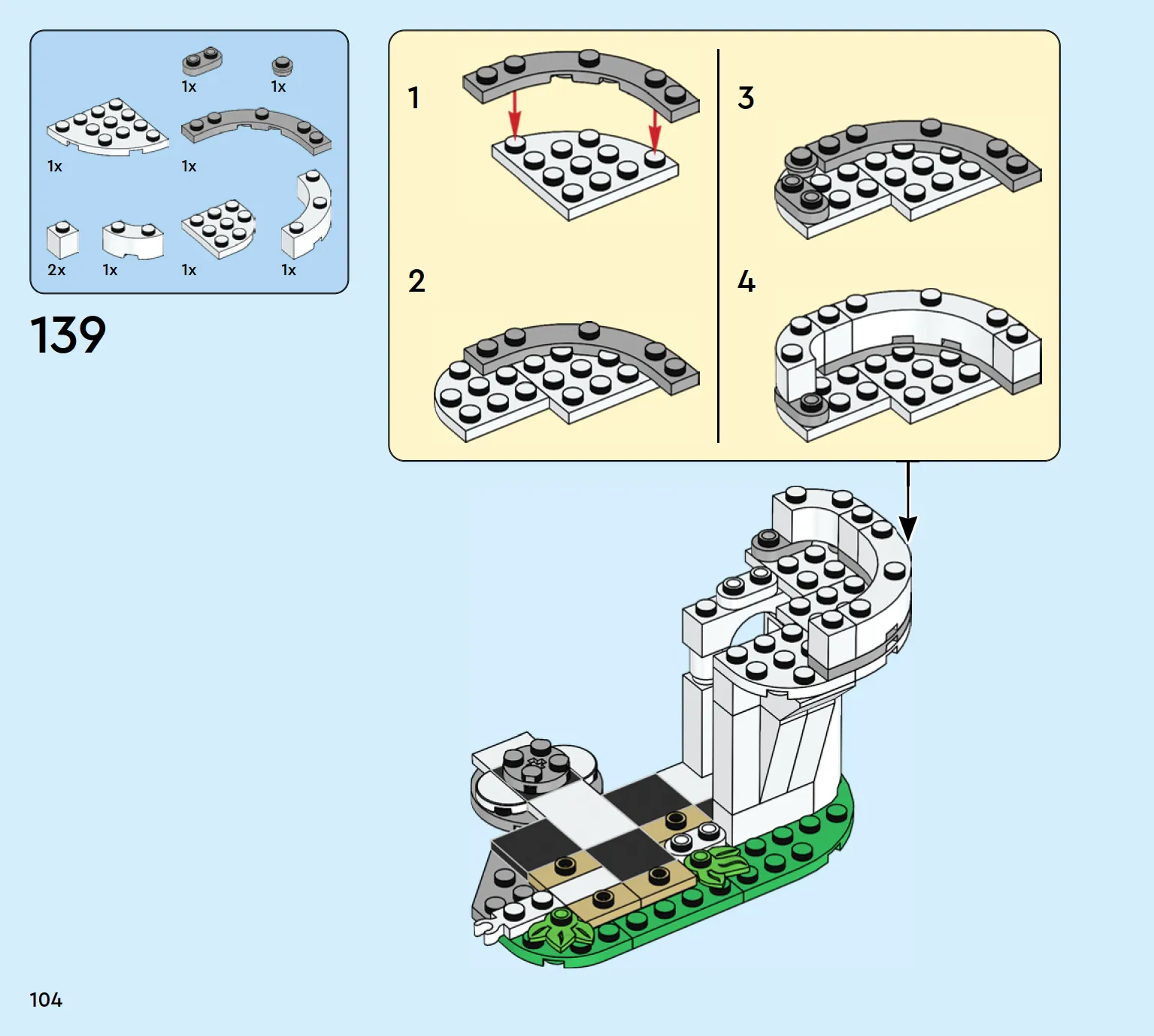 1x
1x
1x
1x
2x
1x
1x
1x

139

1
2
3
4

104