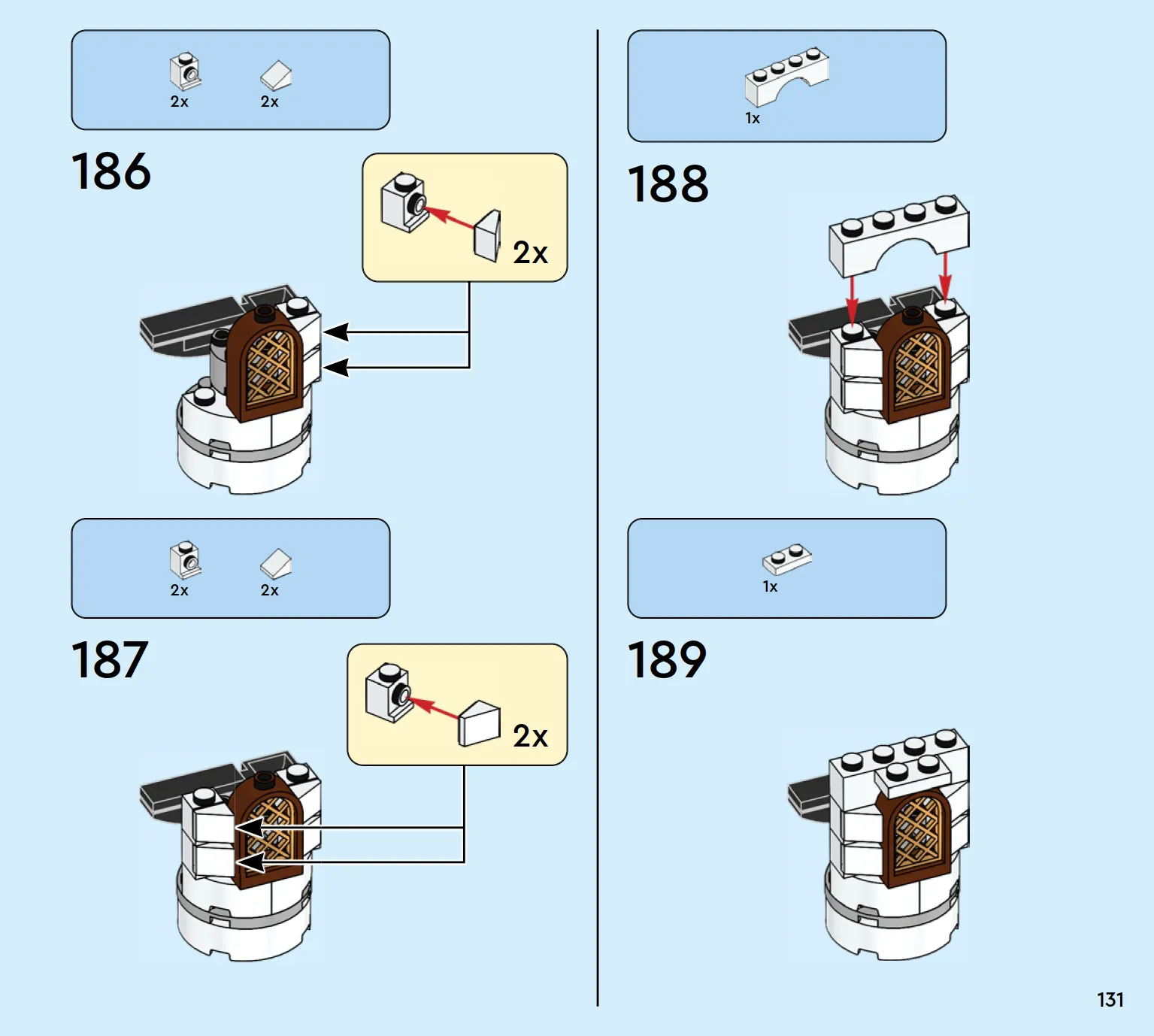 2x 2x

186

2x

2x 2x

187

2x

1x

188

1x

189

131