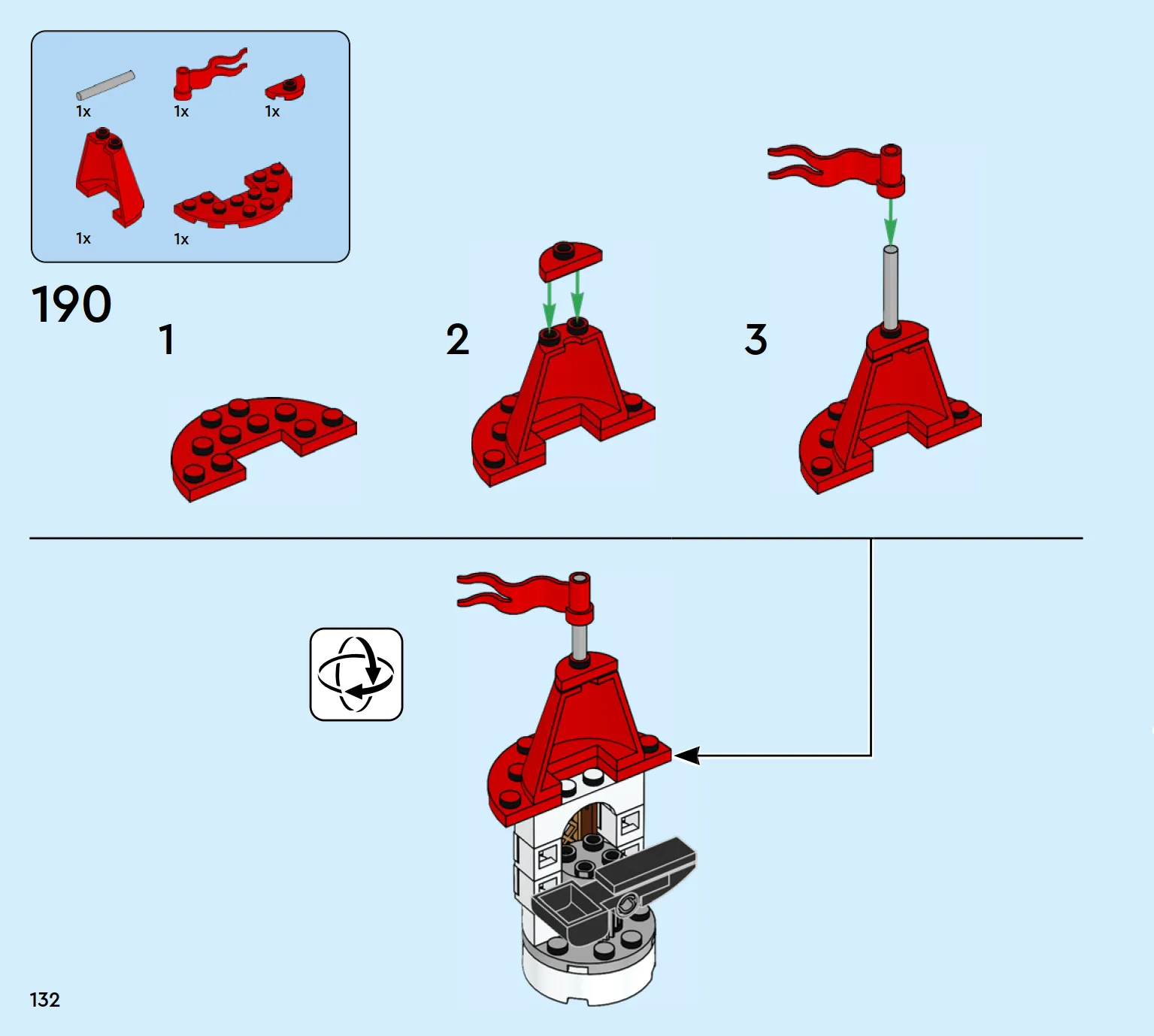 1x
1x
1x
1x
1x

190

1

2

3

132