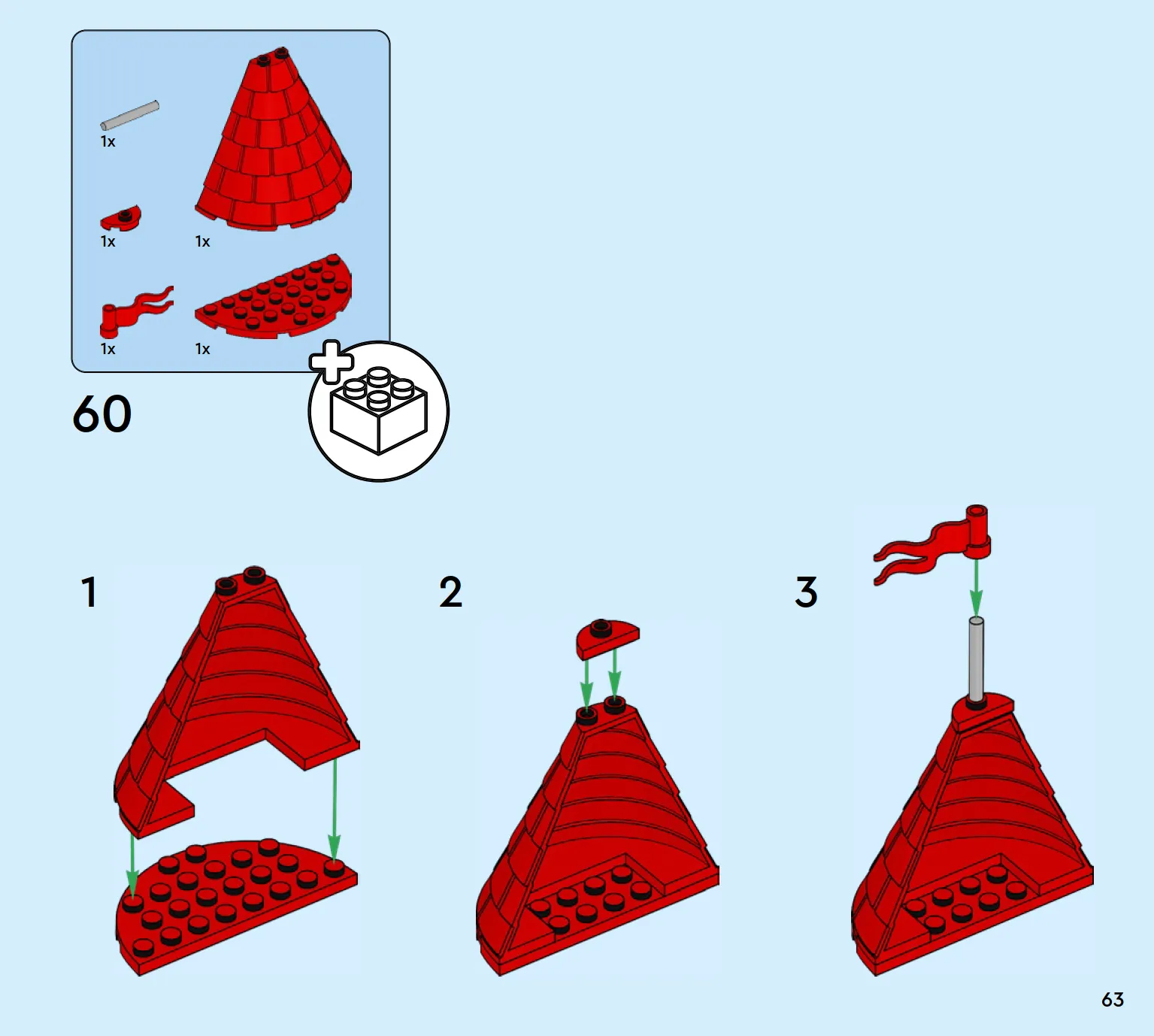 1x

1x

1x

1x

1x

60

1

2

3

63