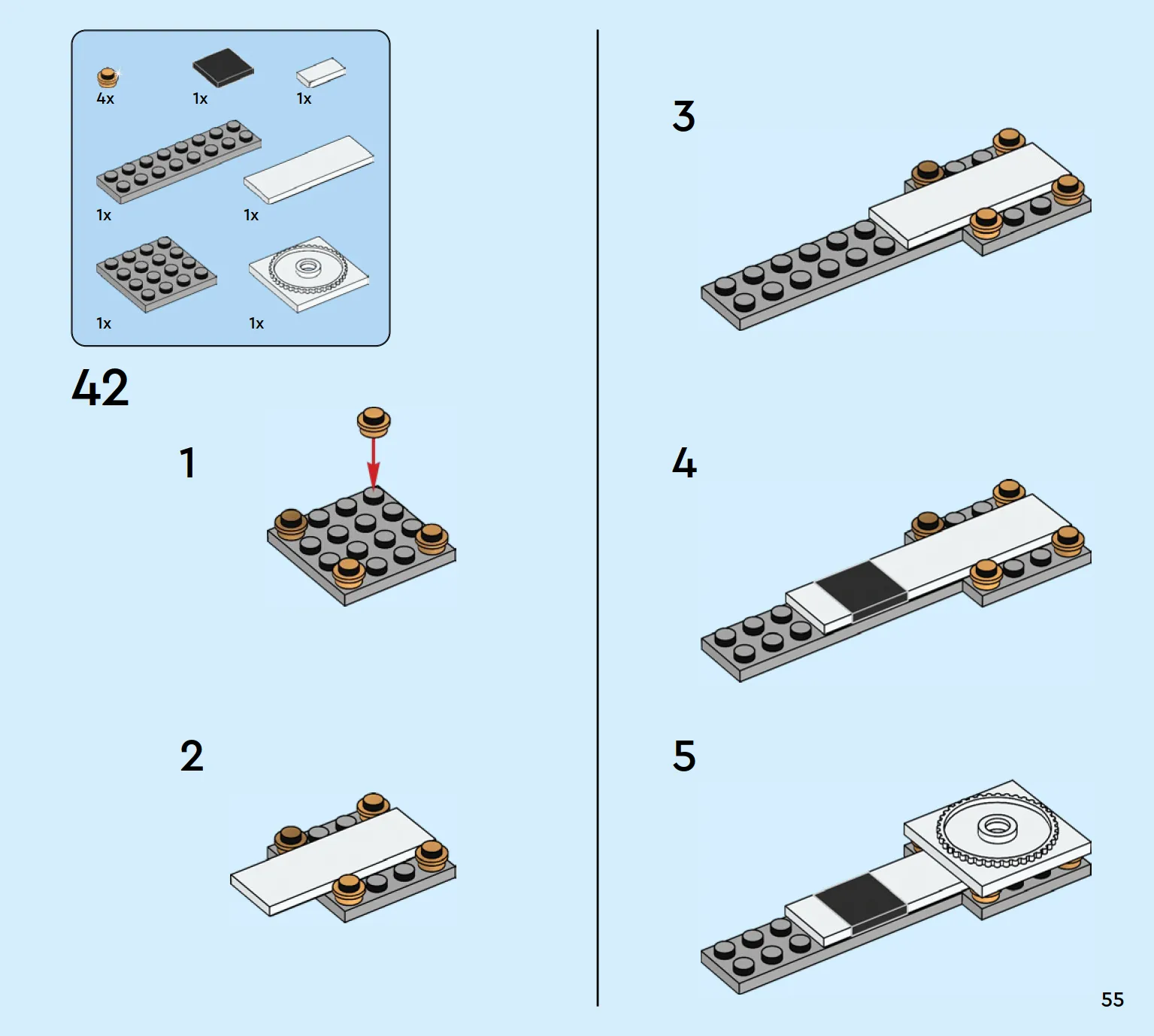 4x
1x
1x
1x
1x
1x
1x

42

1

2

3

4

5

55