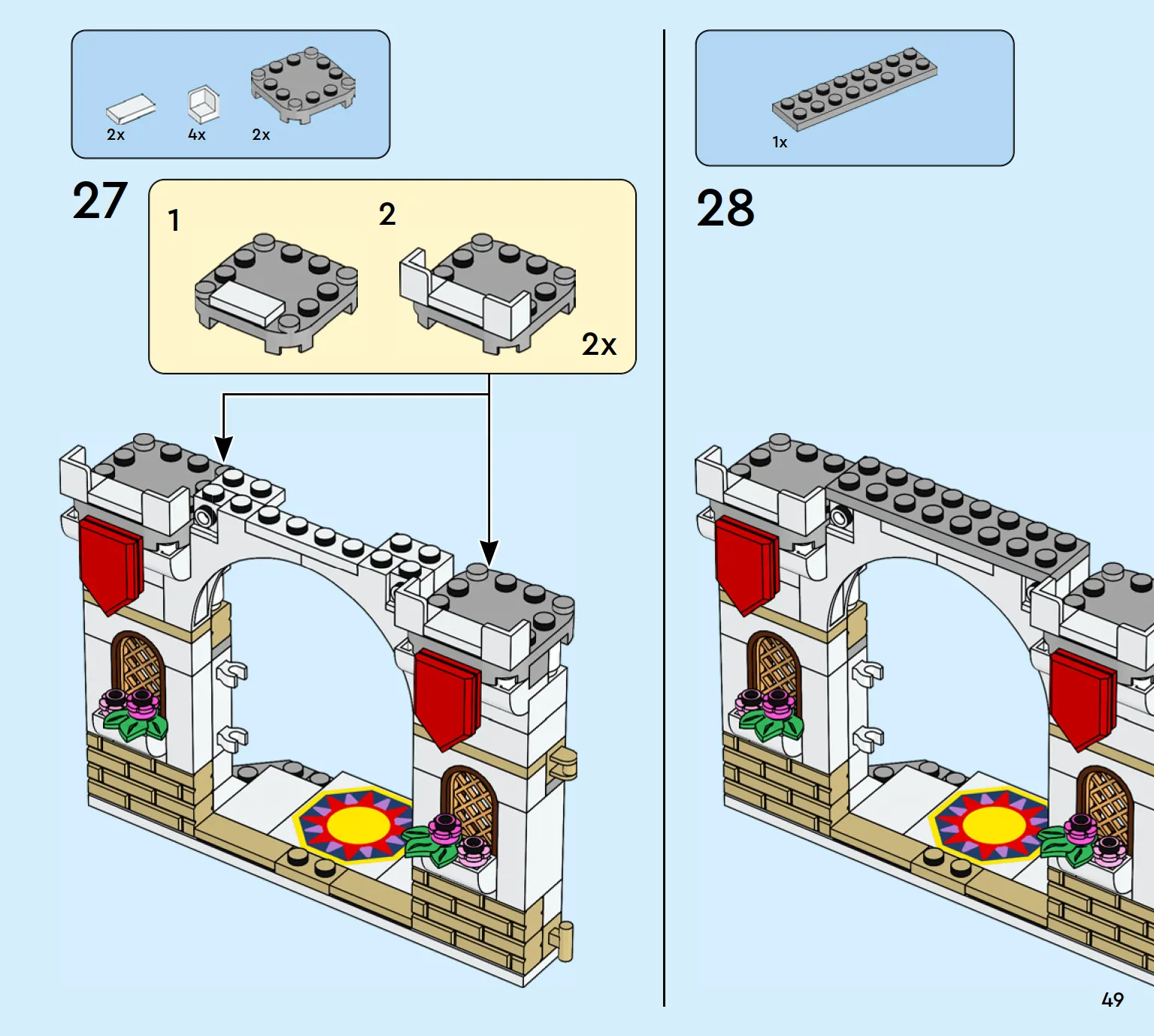 2x 4x 2x

27

1

2

2x

1x

28

49