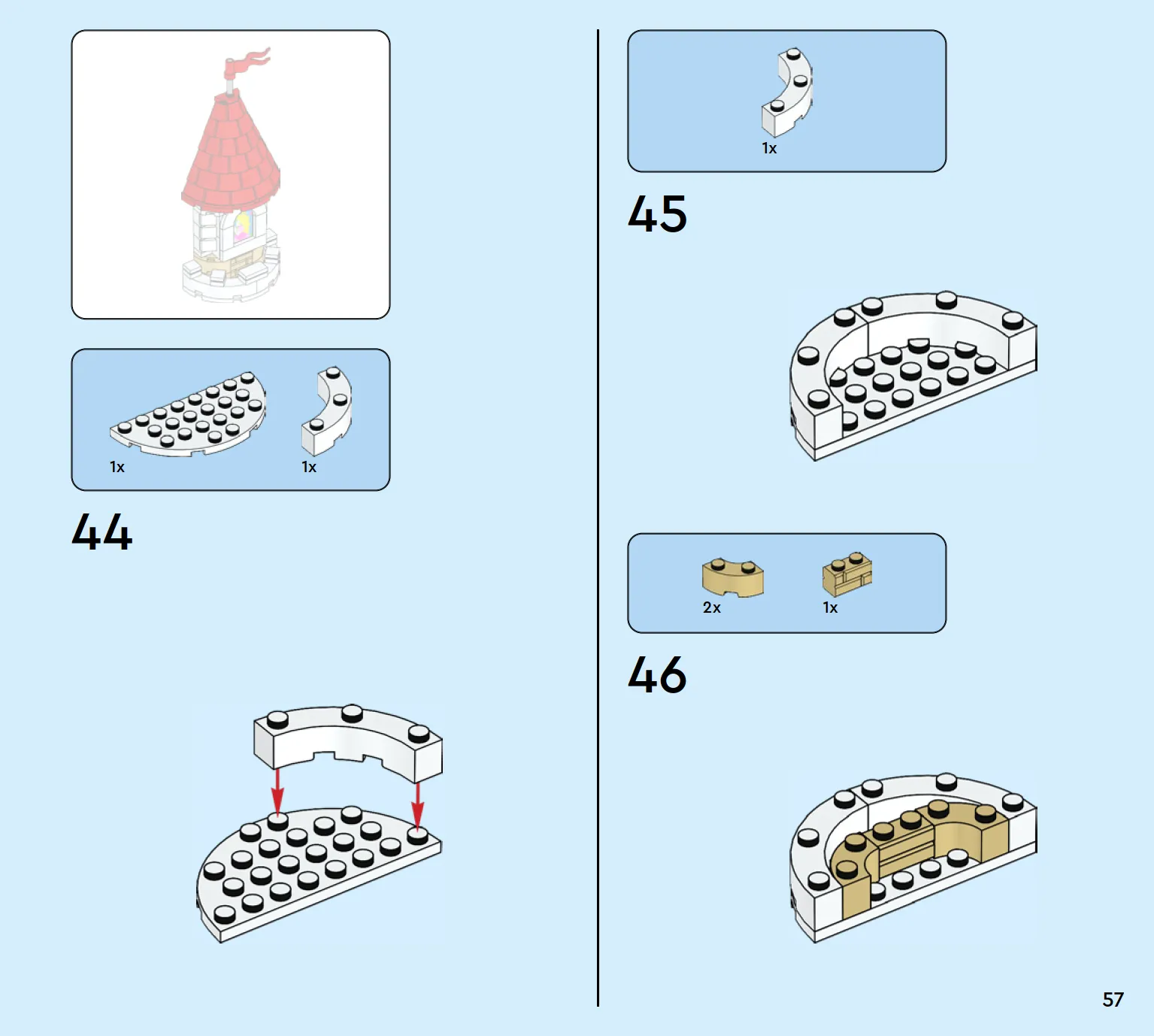 1x 1x

44

1x

45

2x 1x

46

57