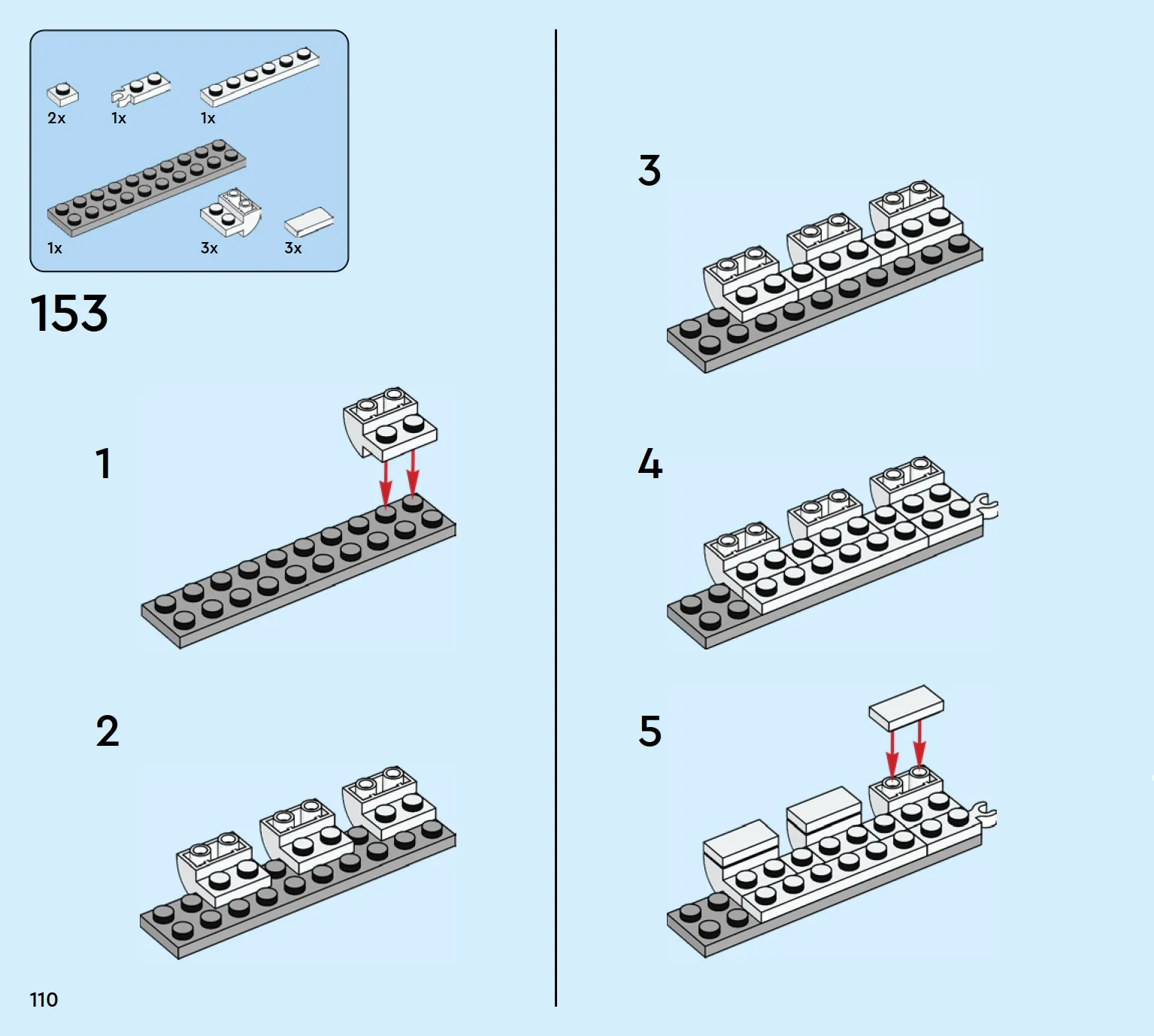 2x 1x 1x

1x 3x 3x

153

1

2

3

4

5

110