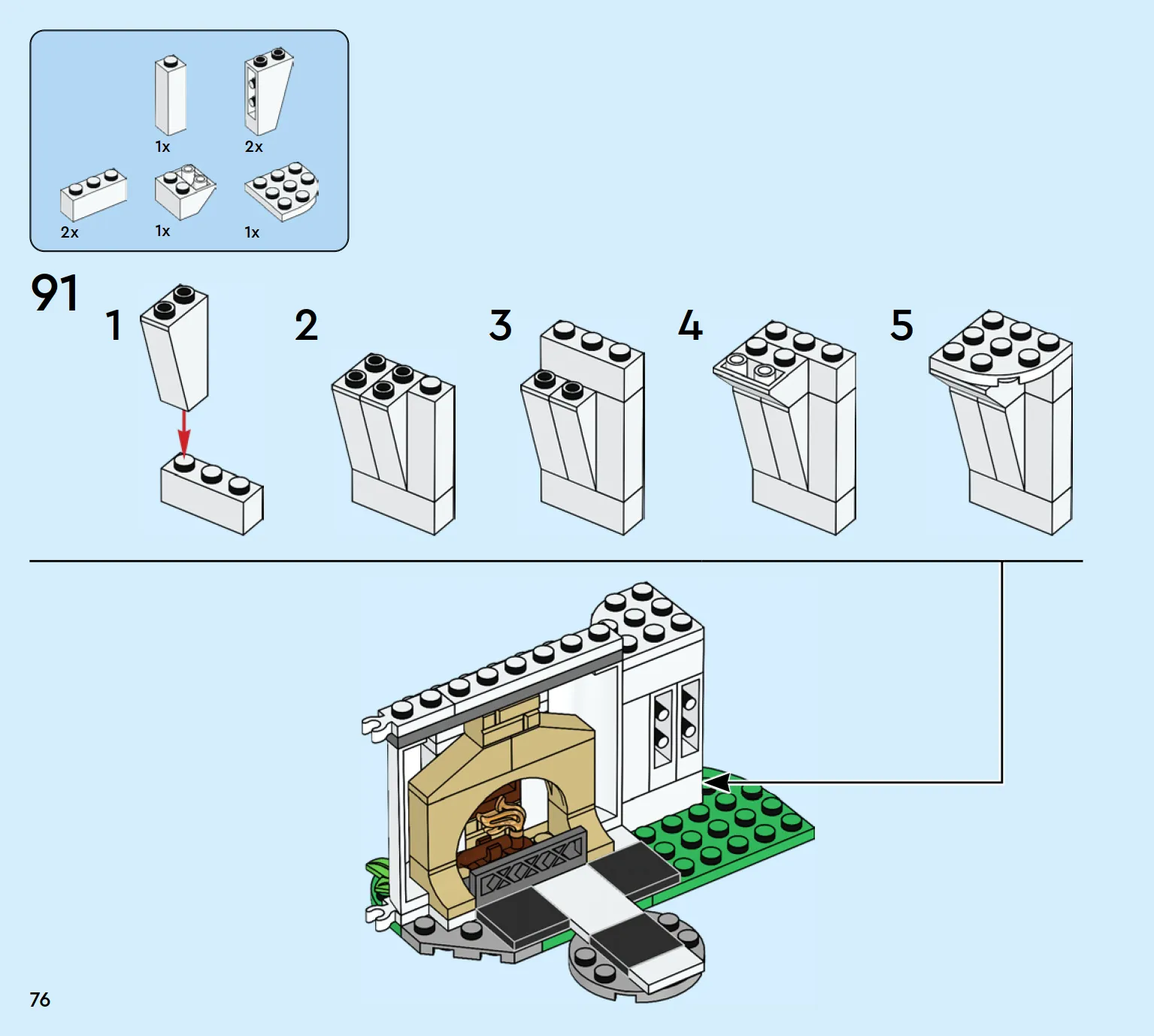 1x
2x
2x
1x
1x

91

1

2

3

4

5

76