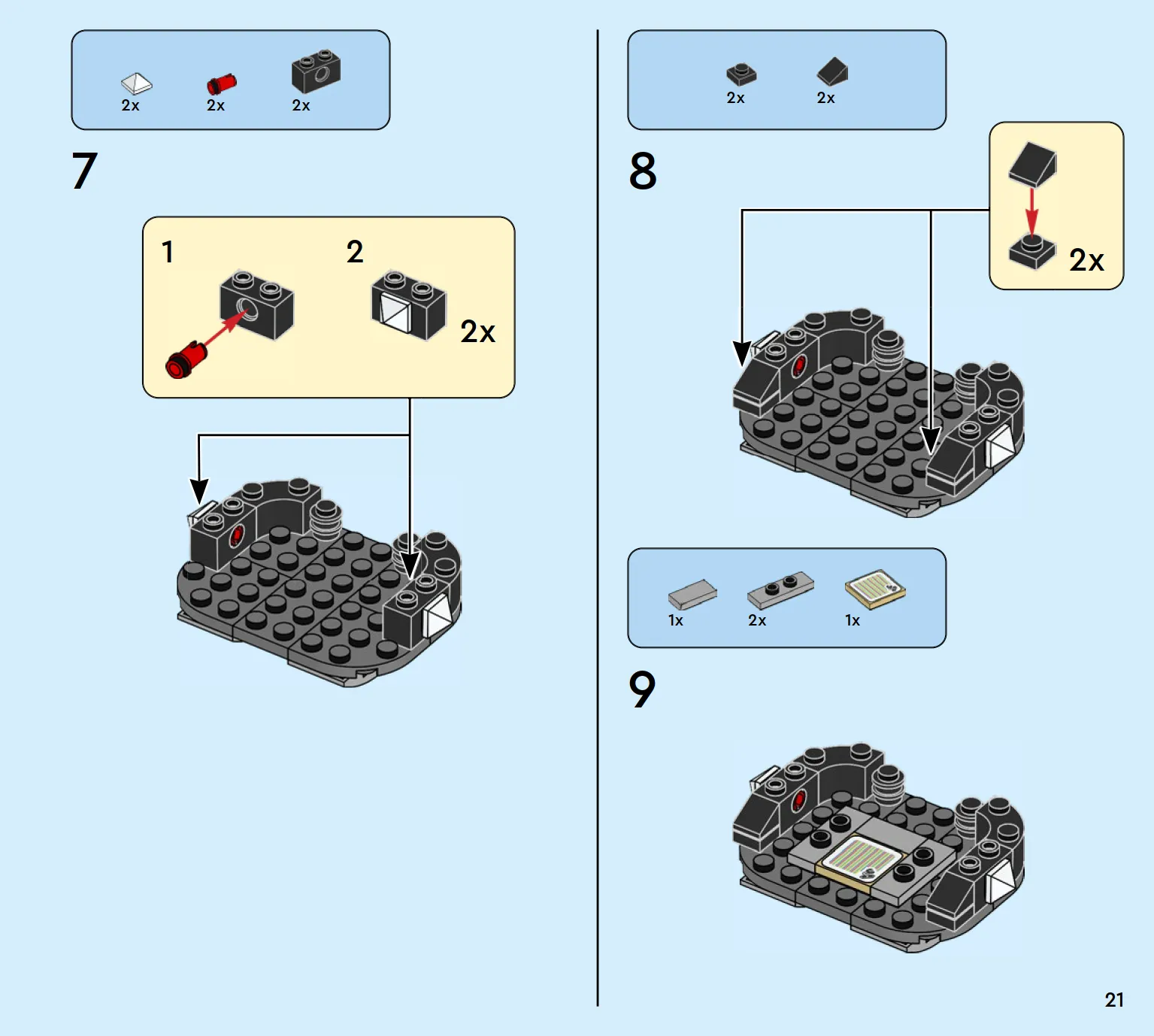 2x 2x 2x

7

1

2

2x

2x 2x

8

2x

1x 2x 1x

9

21