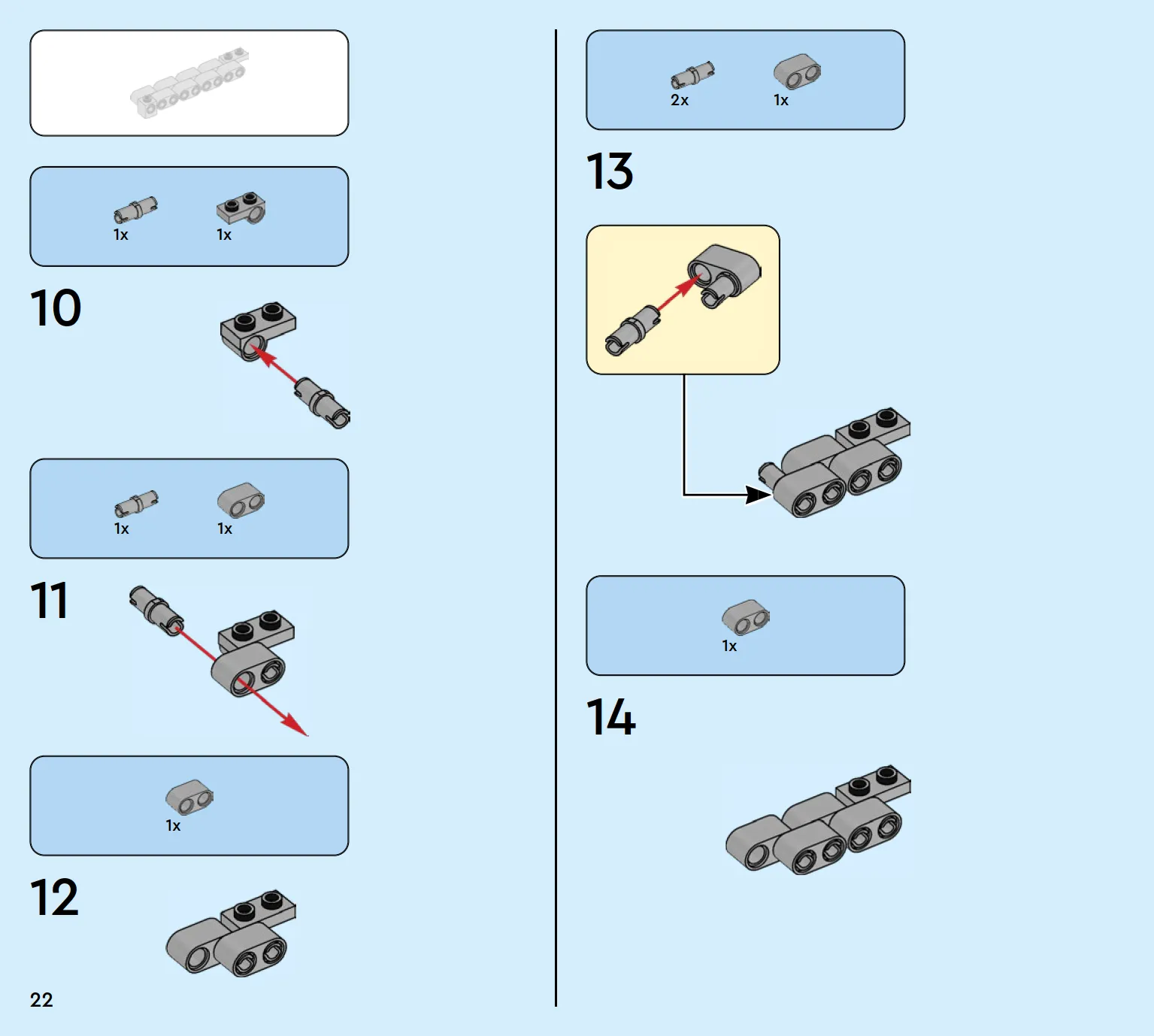 1x 1x

10

1x 1x

11

1x

12

22

2x 1x

13

1x

14