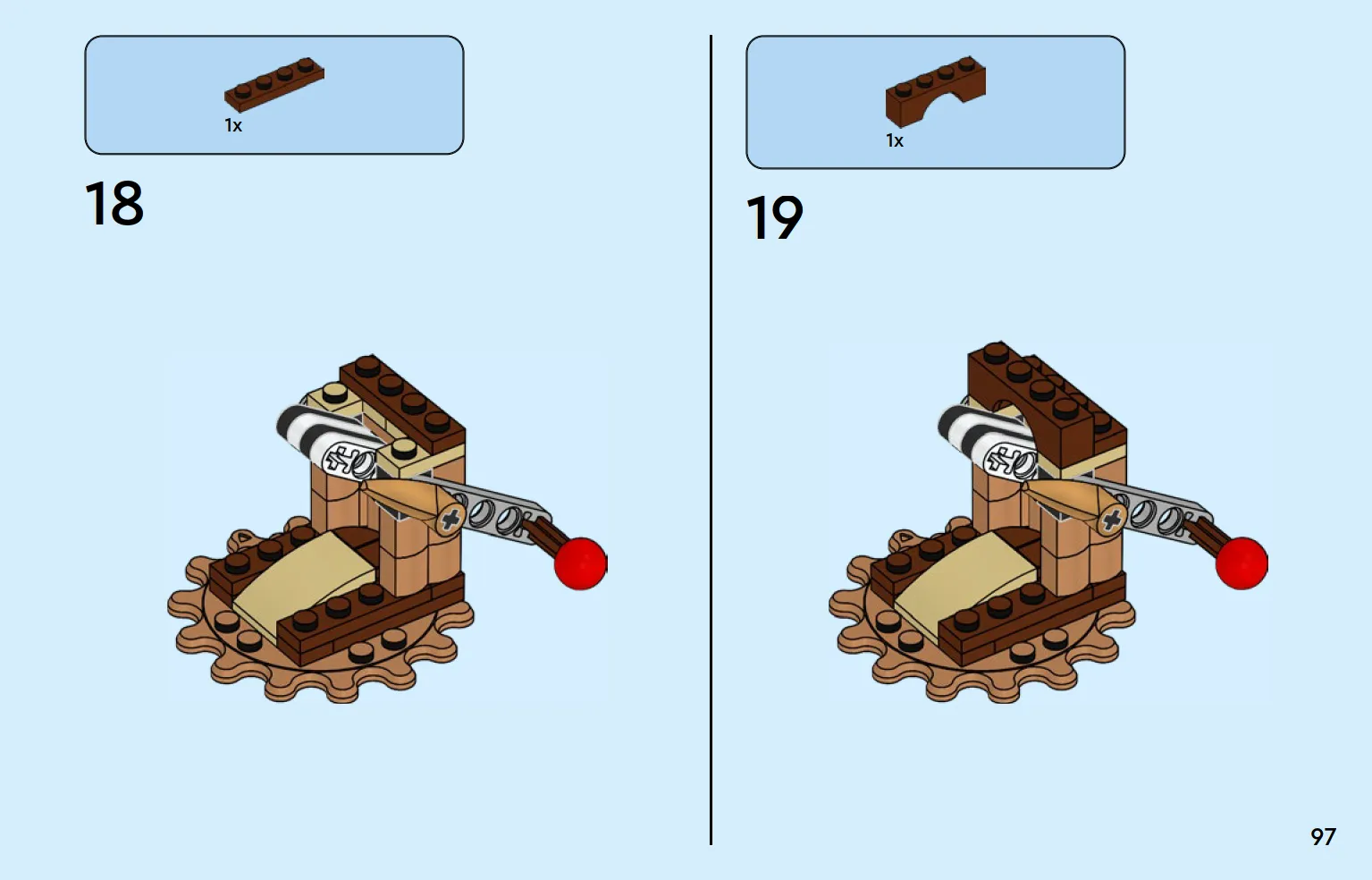 1x

18

1x

19

97