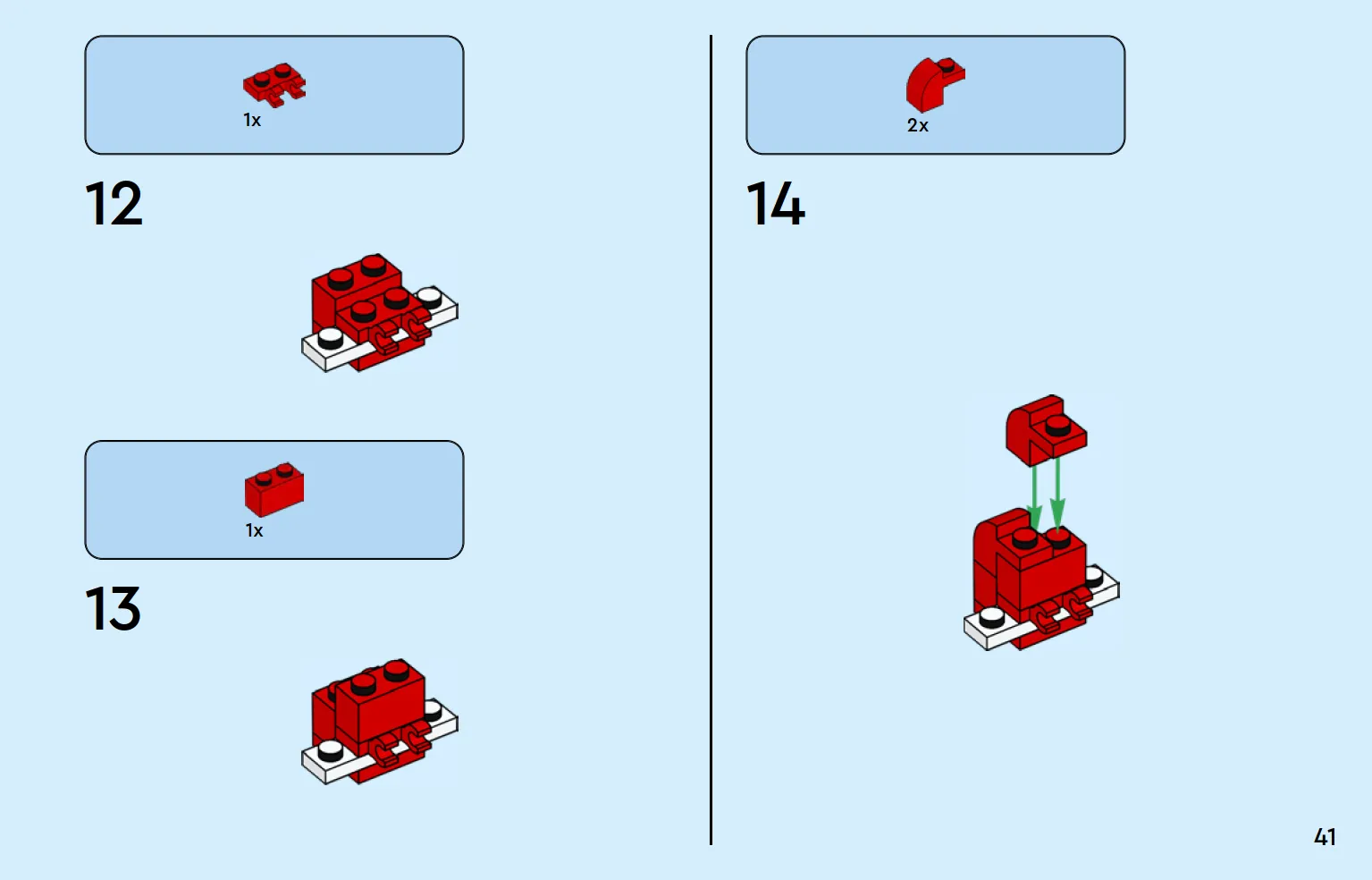 1x

12

1x

13

2x

14

41