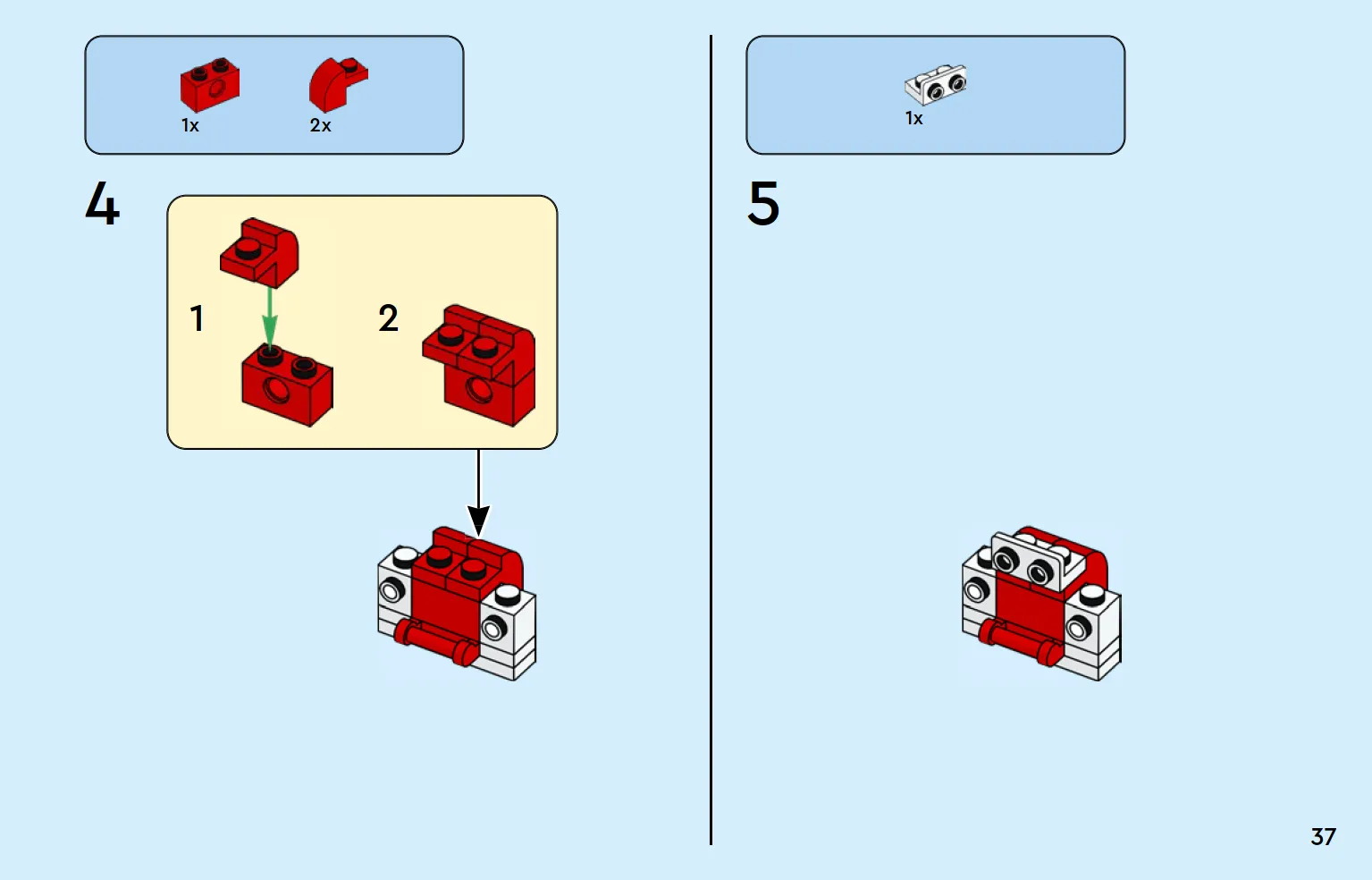 1x 2x

4

1

2

1x

5

37