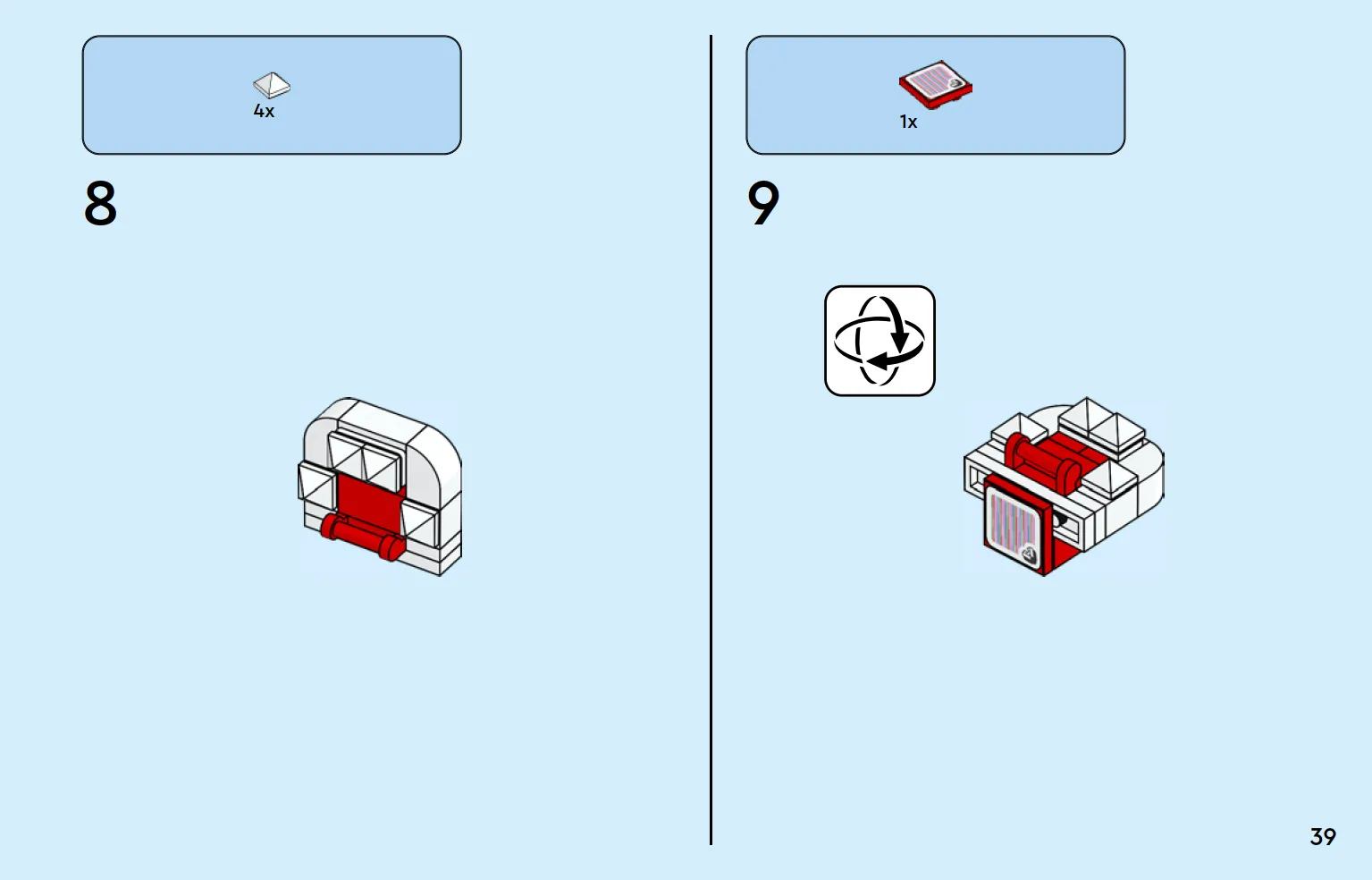 4x

8

1x

9

39