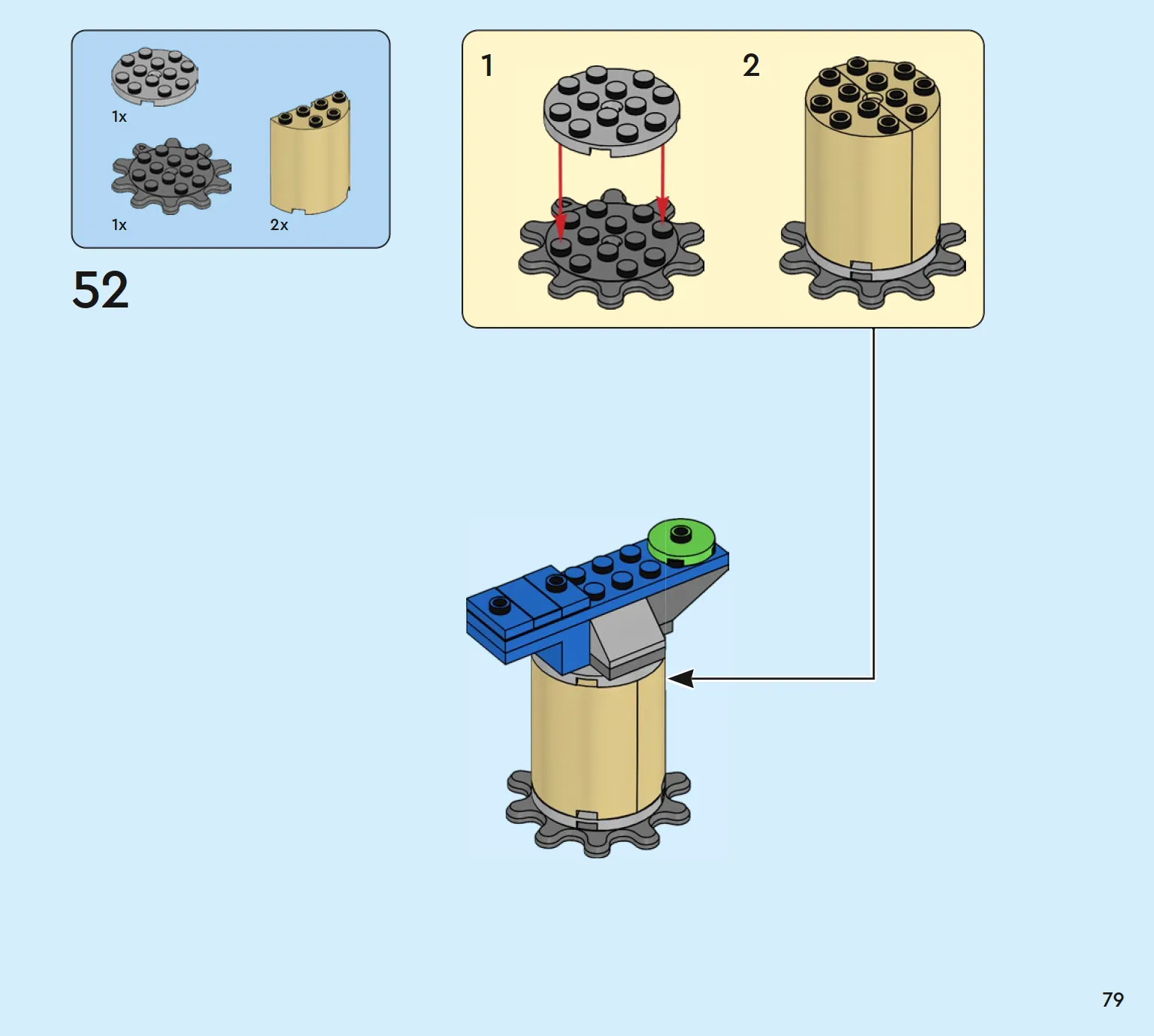 1x

1x

2x

52

1

2

79