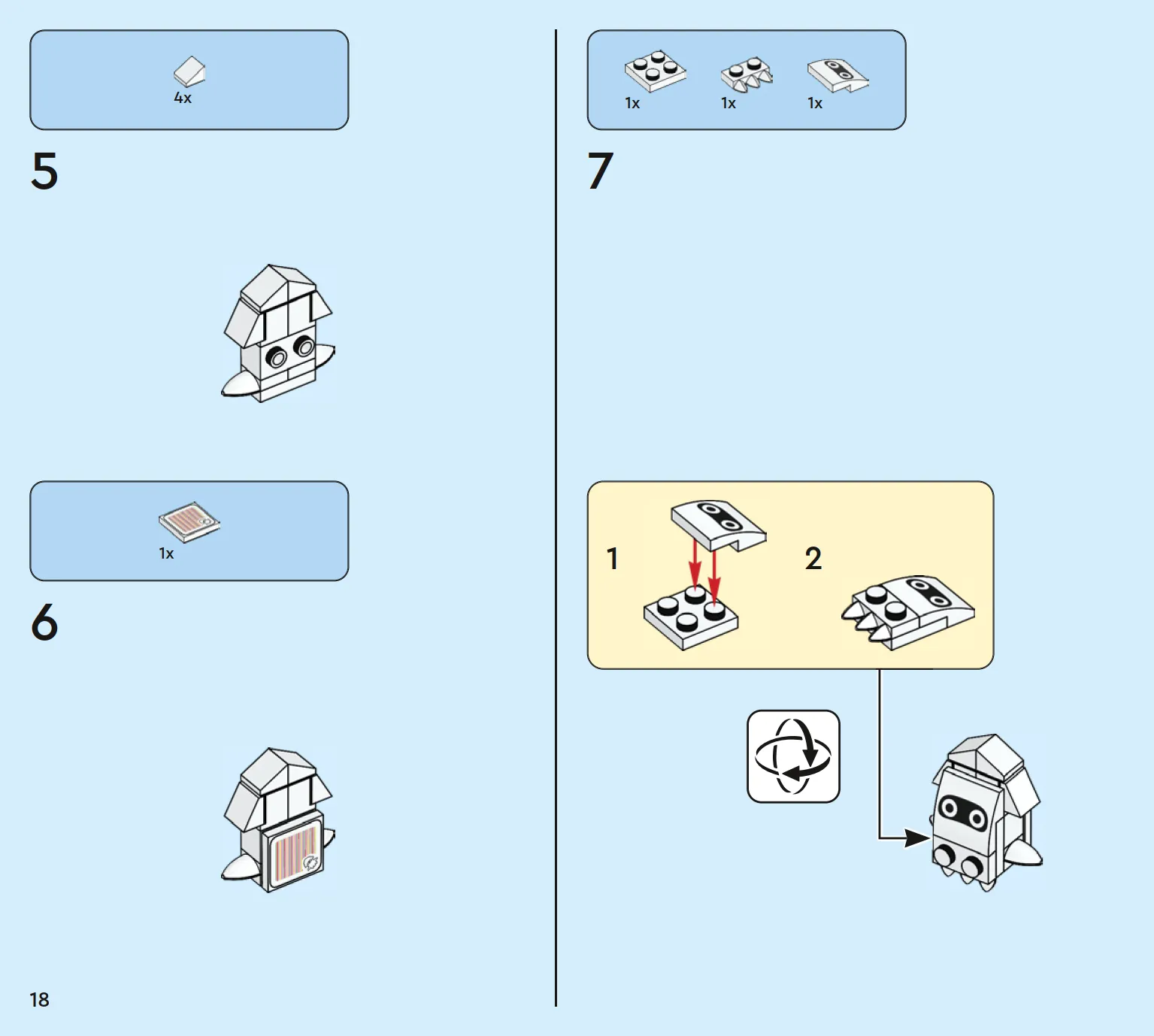 4x

5

1x

6

18

1x 1x 1x

7

1

2