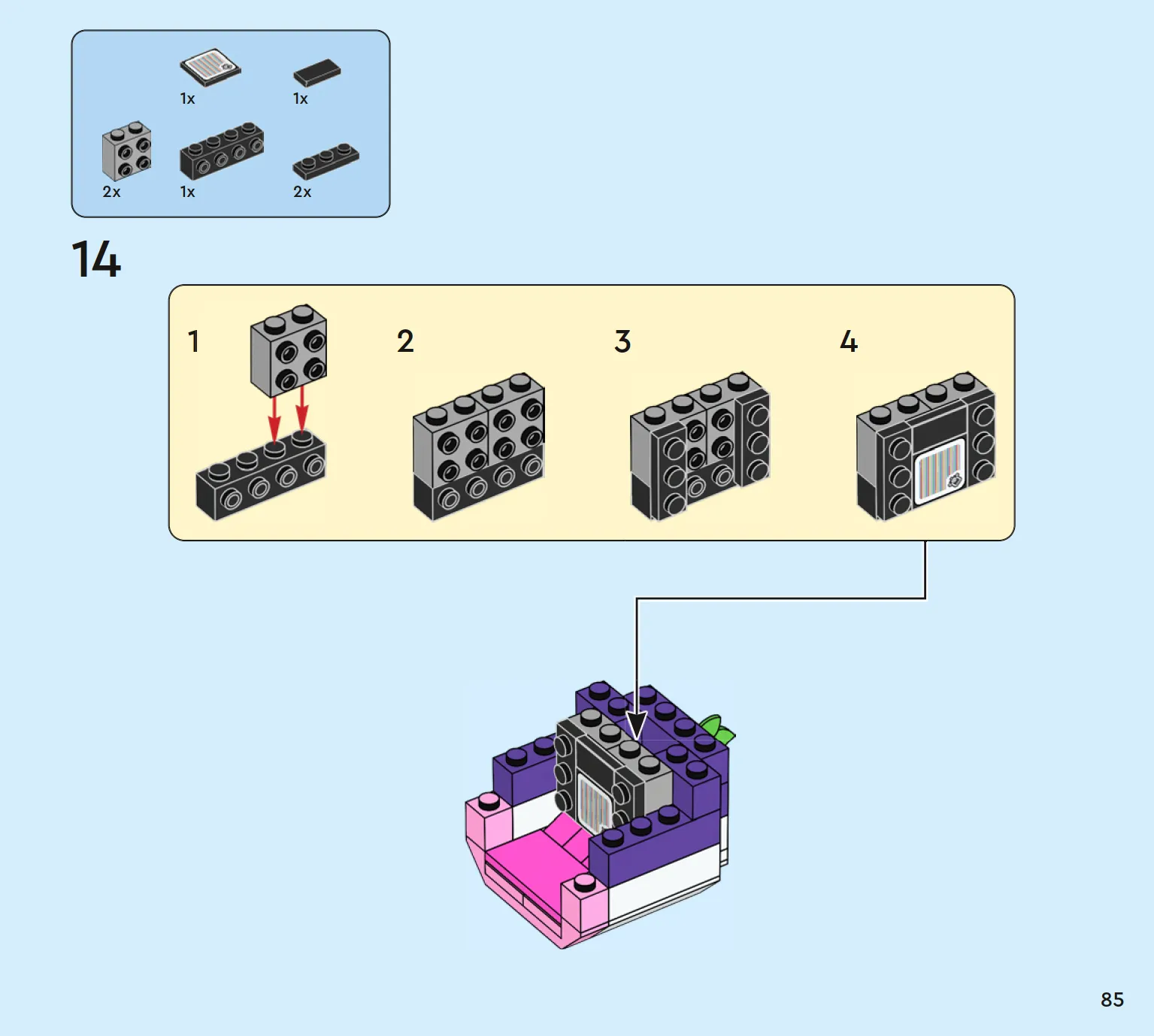 1x 1x
2x 1x 2x

14

1

2

3

4

85