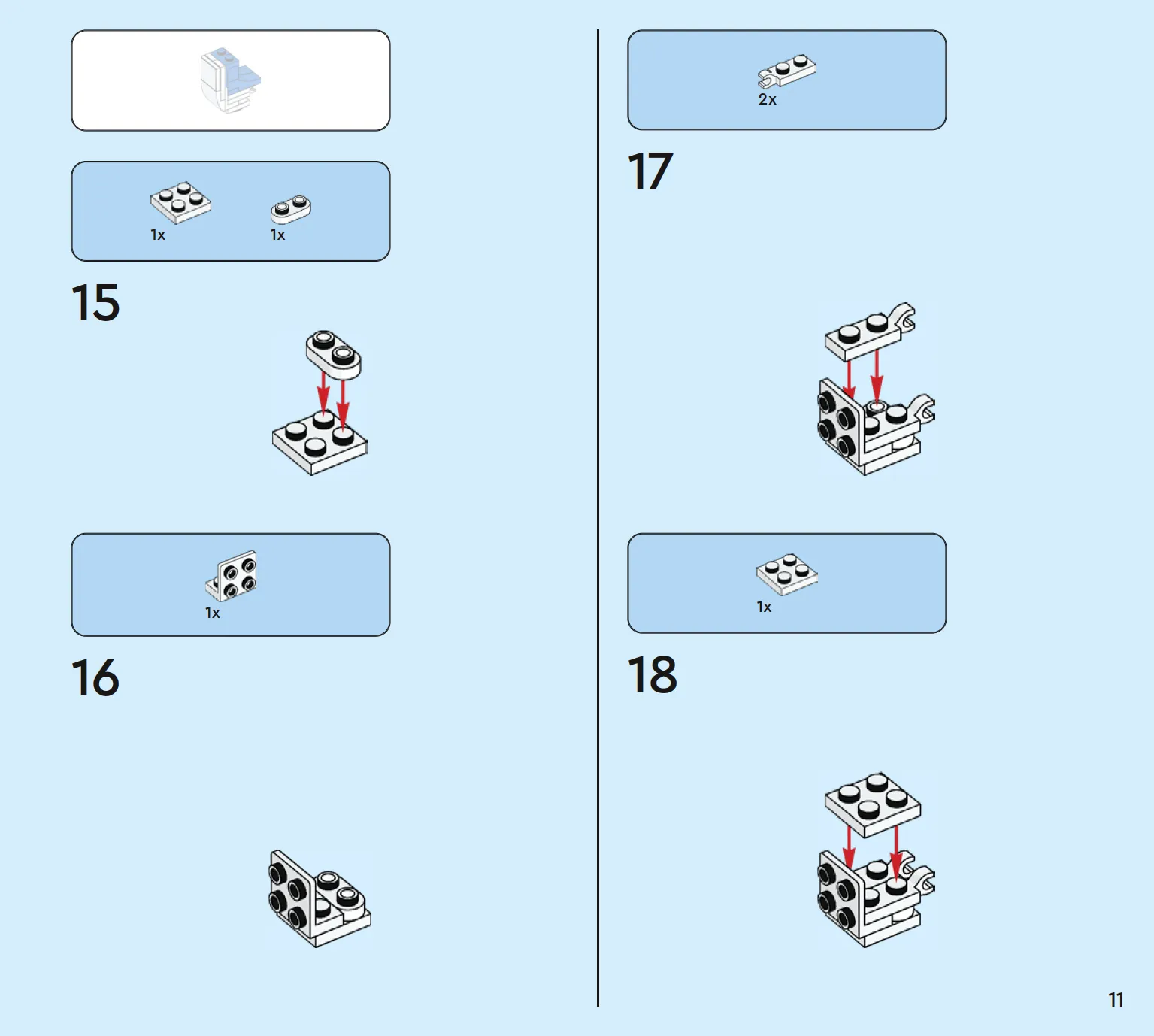 1x 1x

15

1x

16

2x

17

1x

18

11