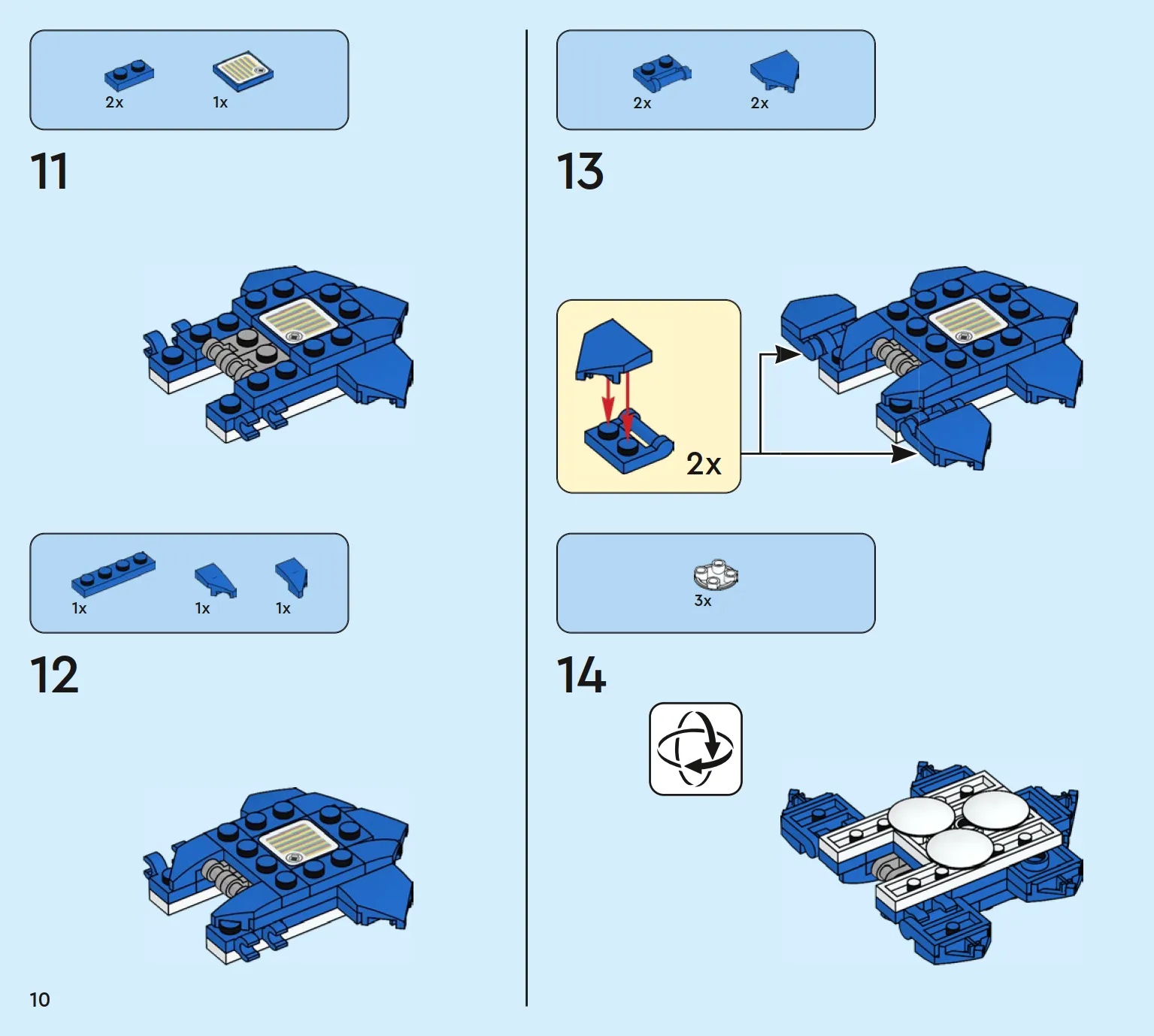 2x 1x

11

1x 1x 1x

12

10

2x 2x

13

2x

3x

14