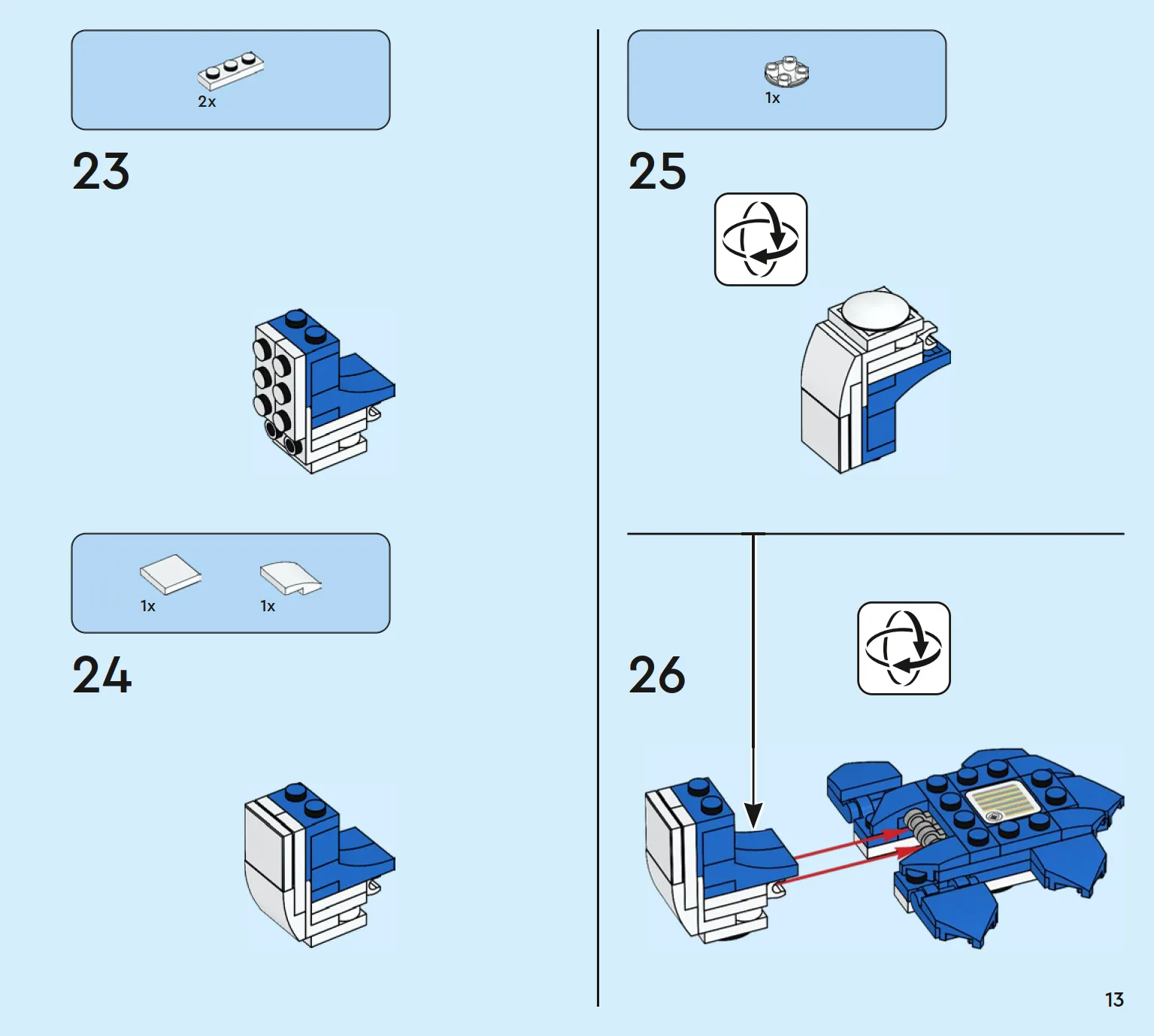 2x

23

1x

1x

24

1x

25

26

13