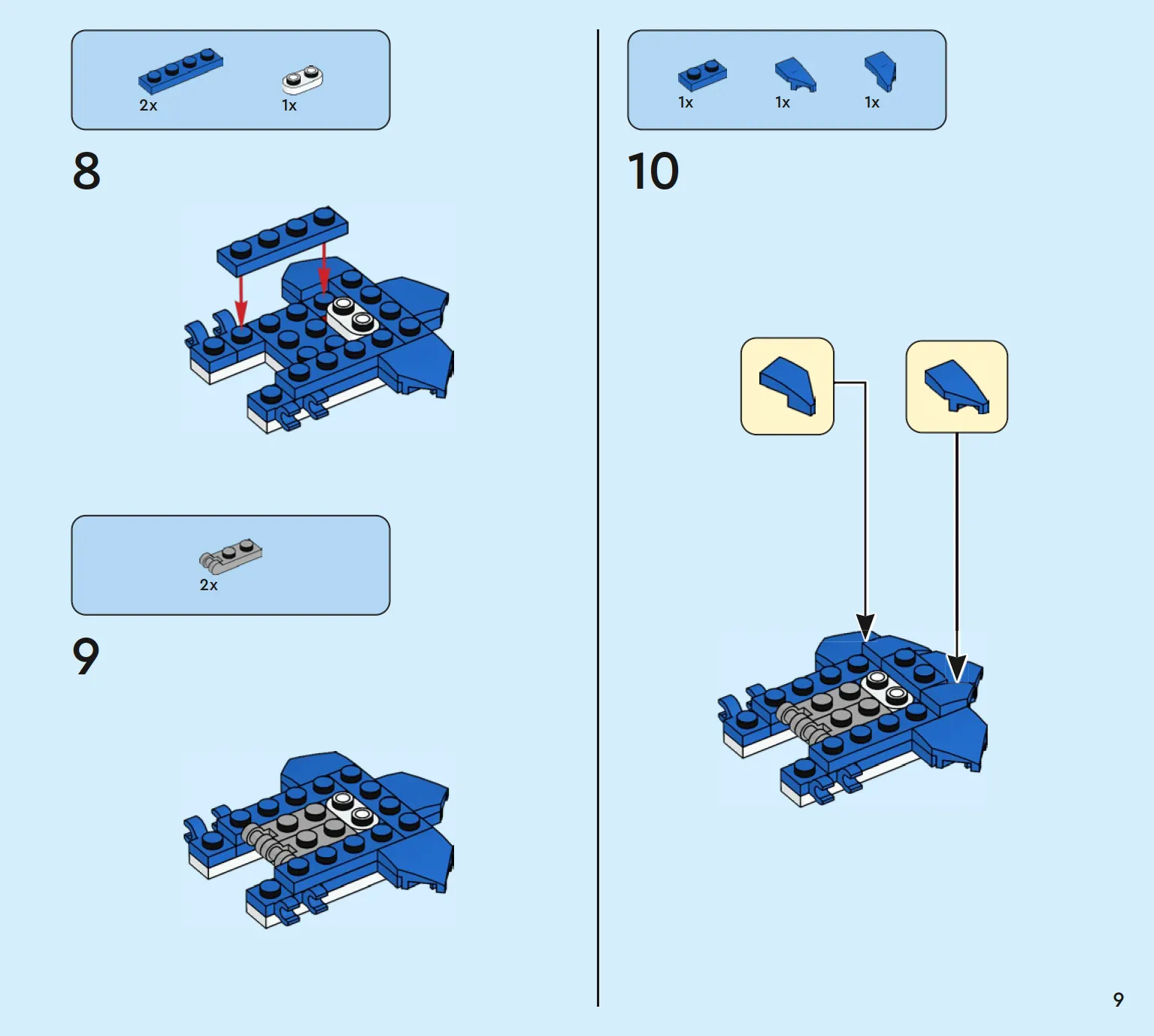 2x 1x

8

2x

9

1x 1x 1x

10

9