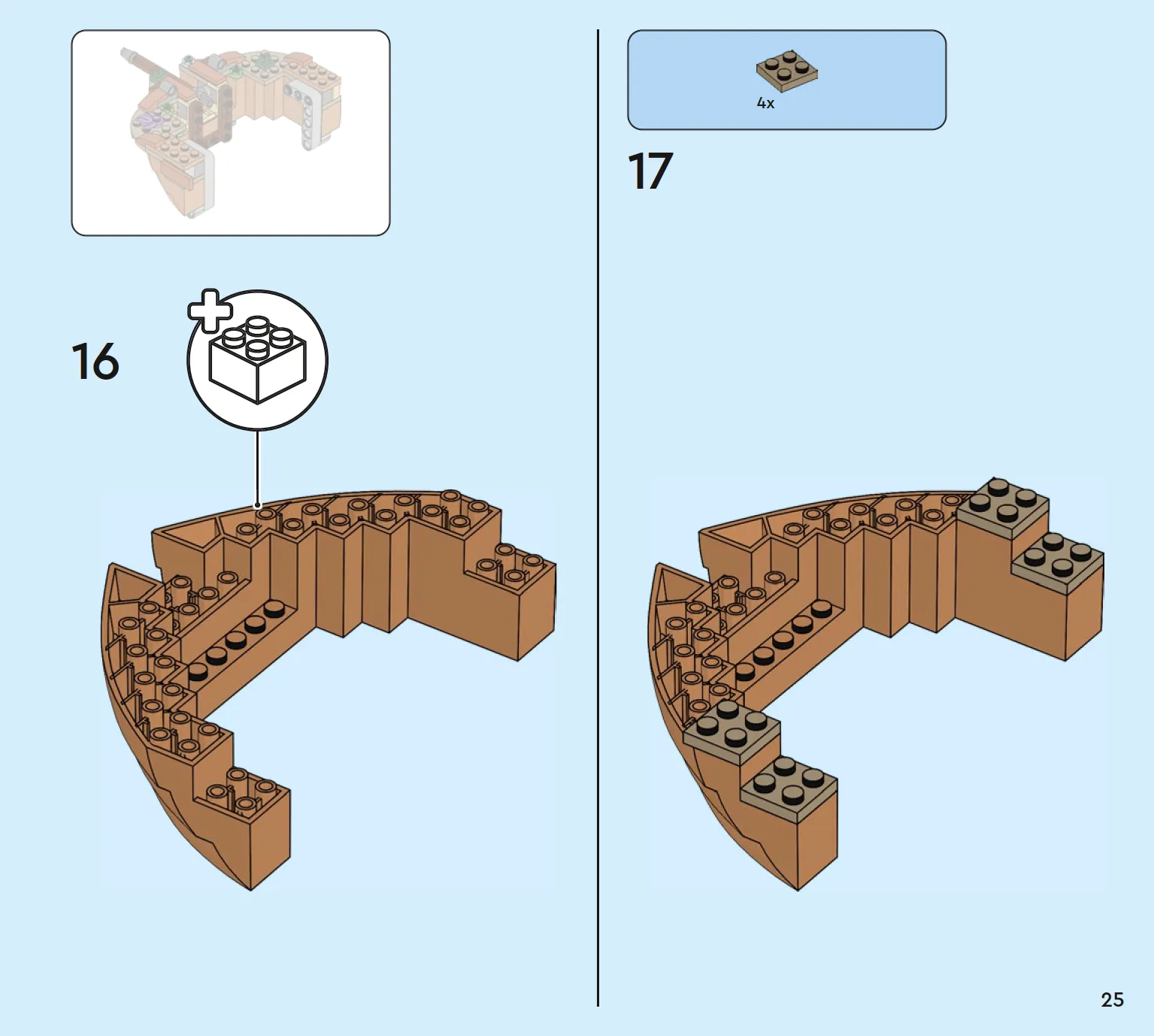 16

4x

17

25