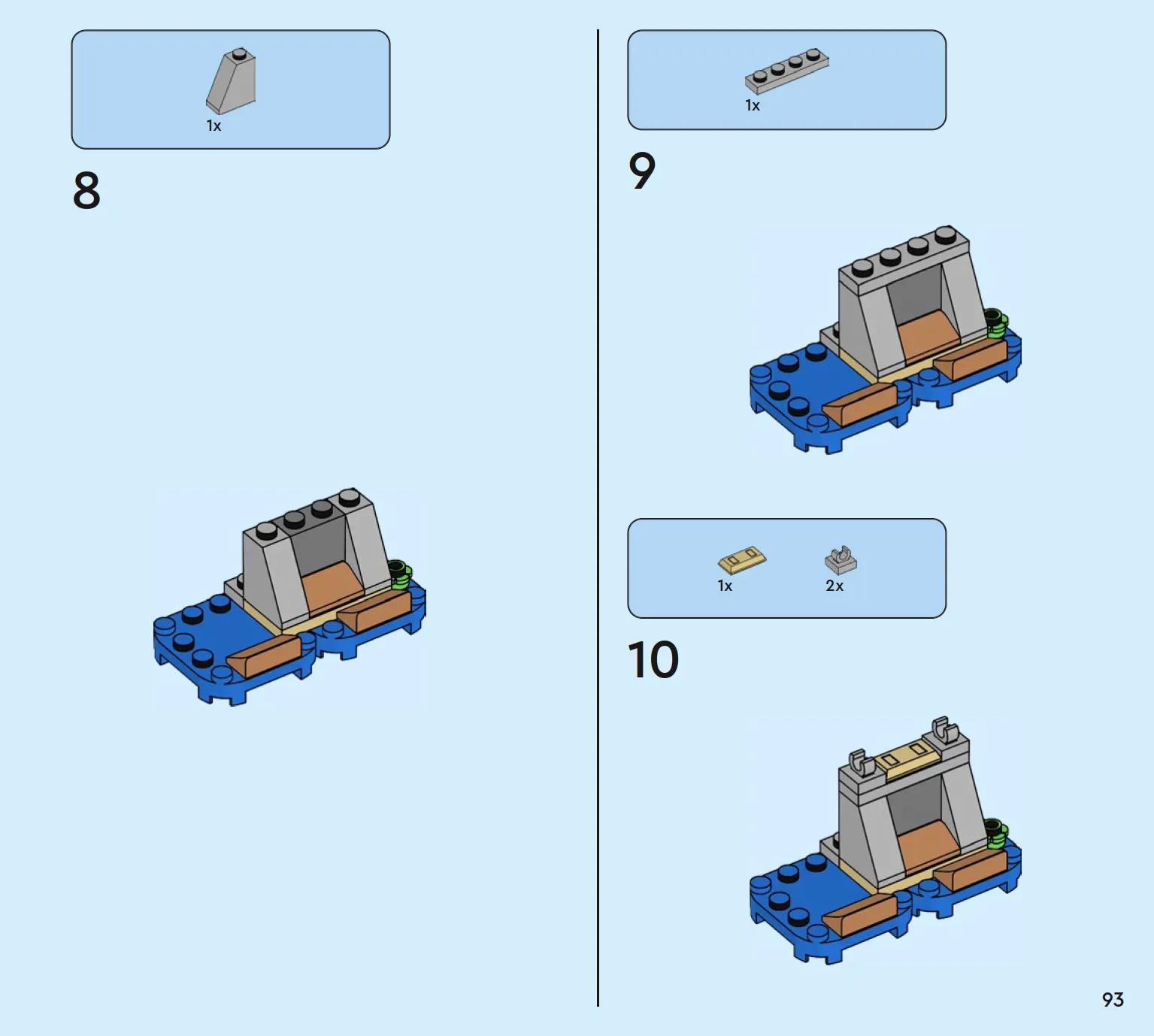 1x

8

1x

9

1x 2x

10

93