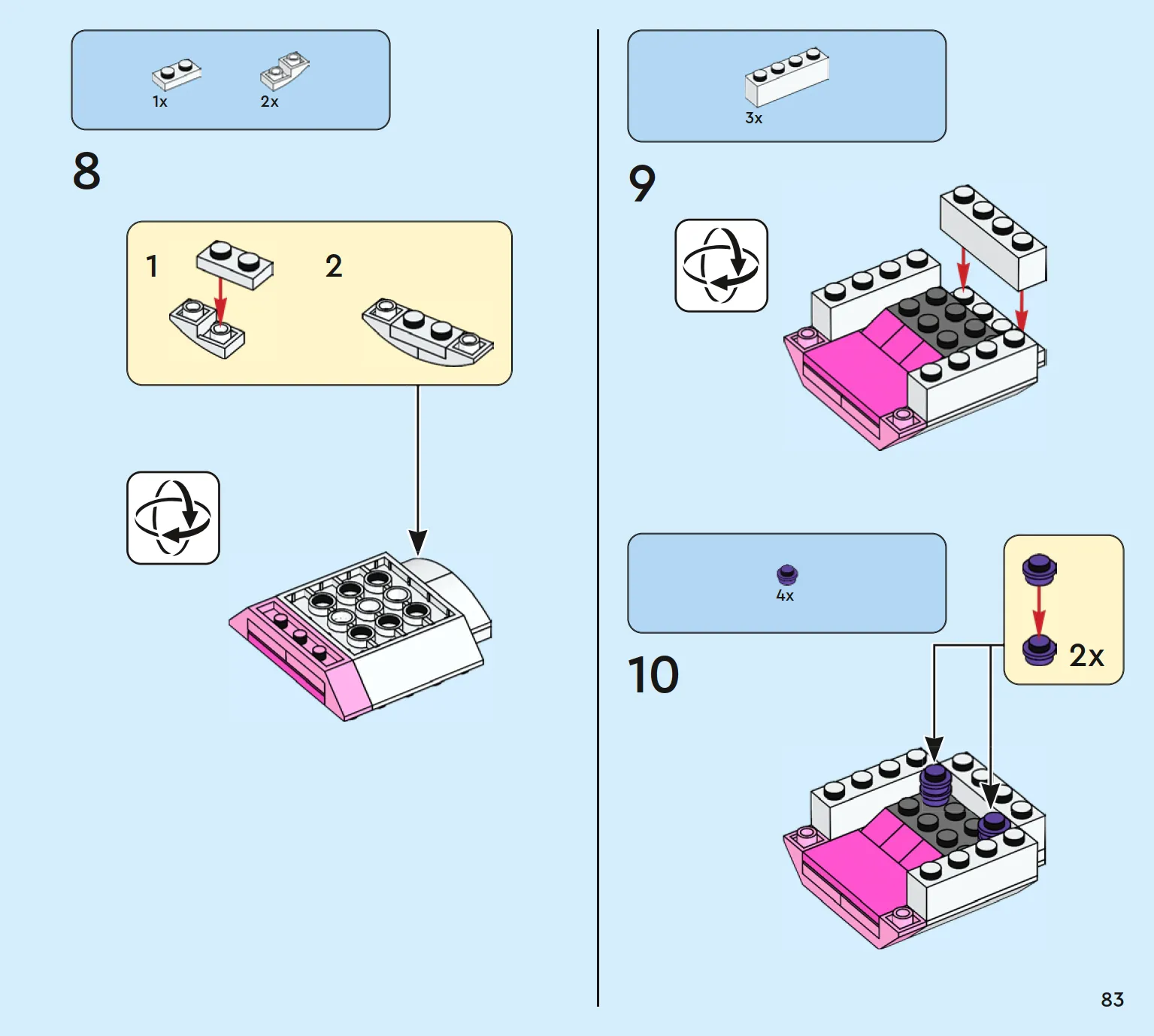 1x 2x

8

1

2

3x

9

4x

10

2x

83