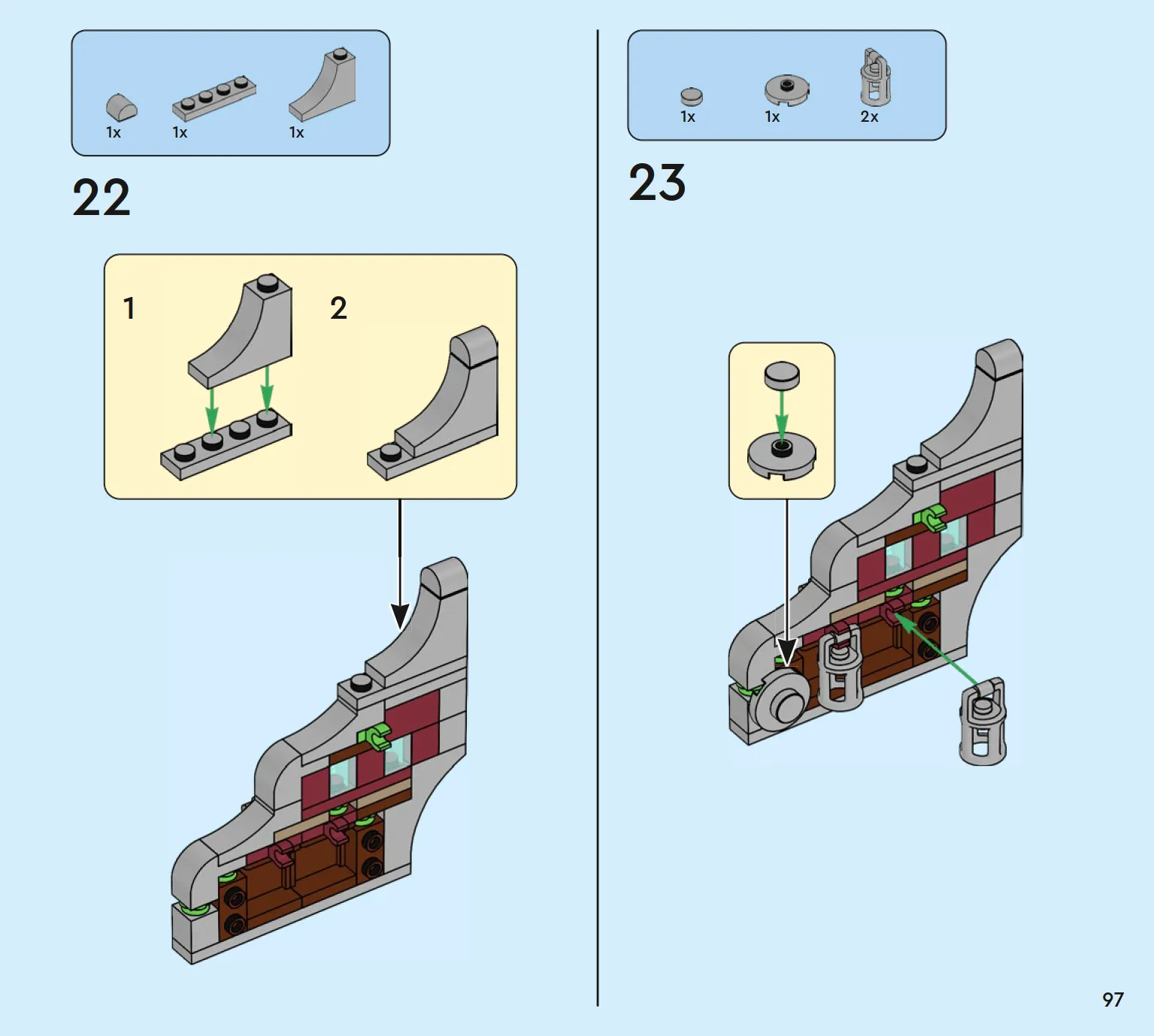 1x 1x 1x

22

1

2

1x 1x 2x

23

97