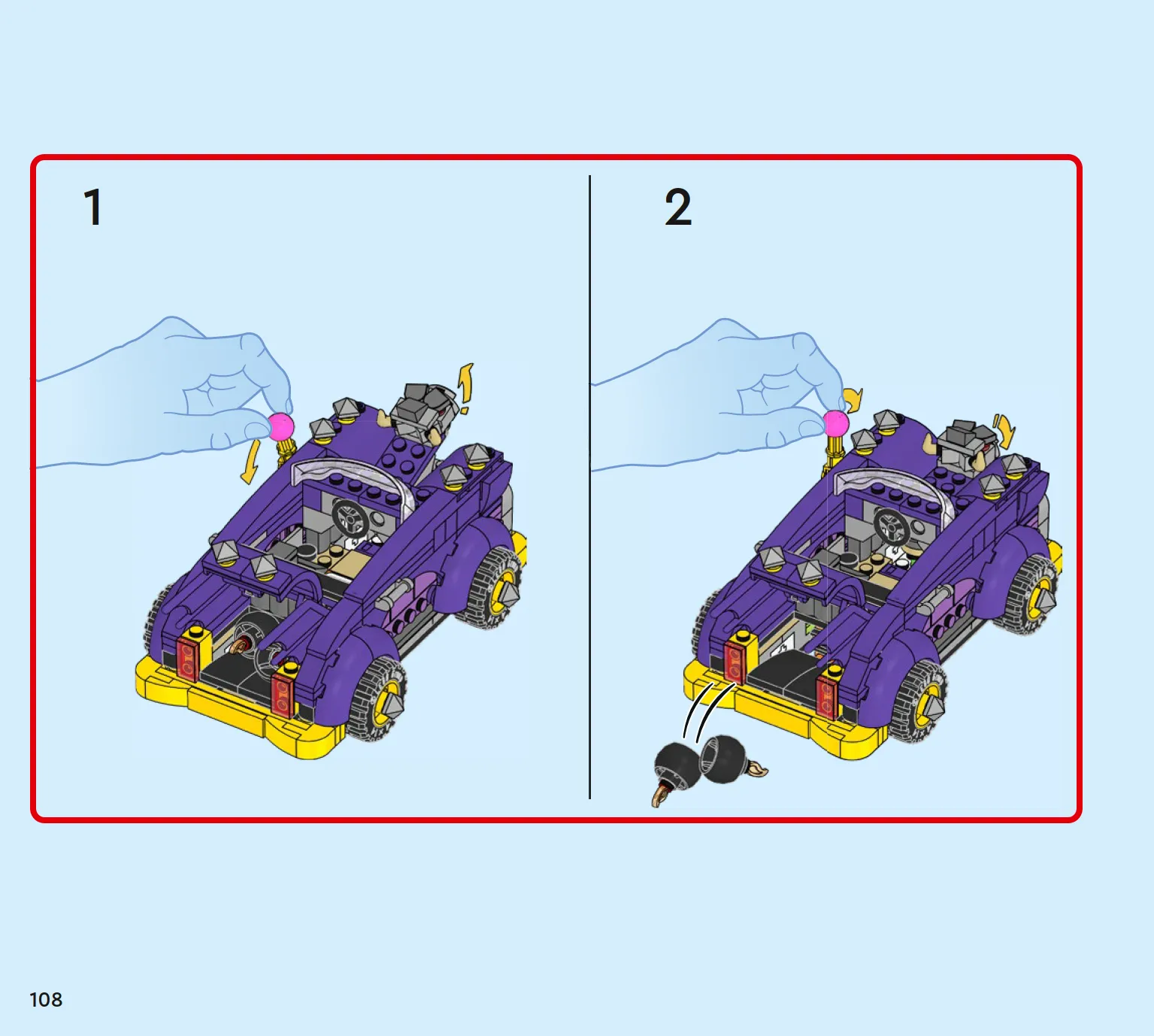 1

2

108