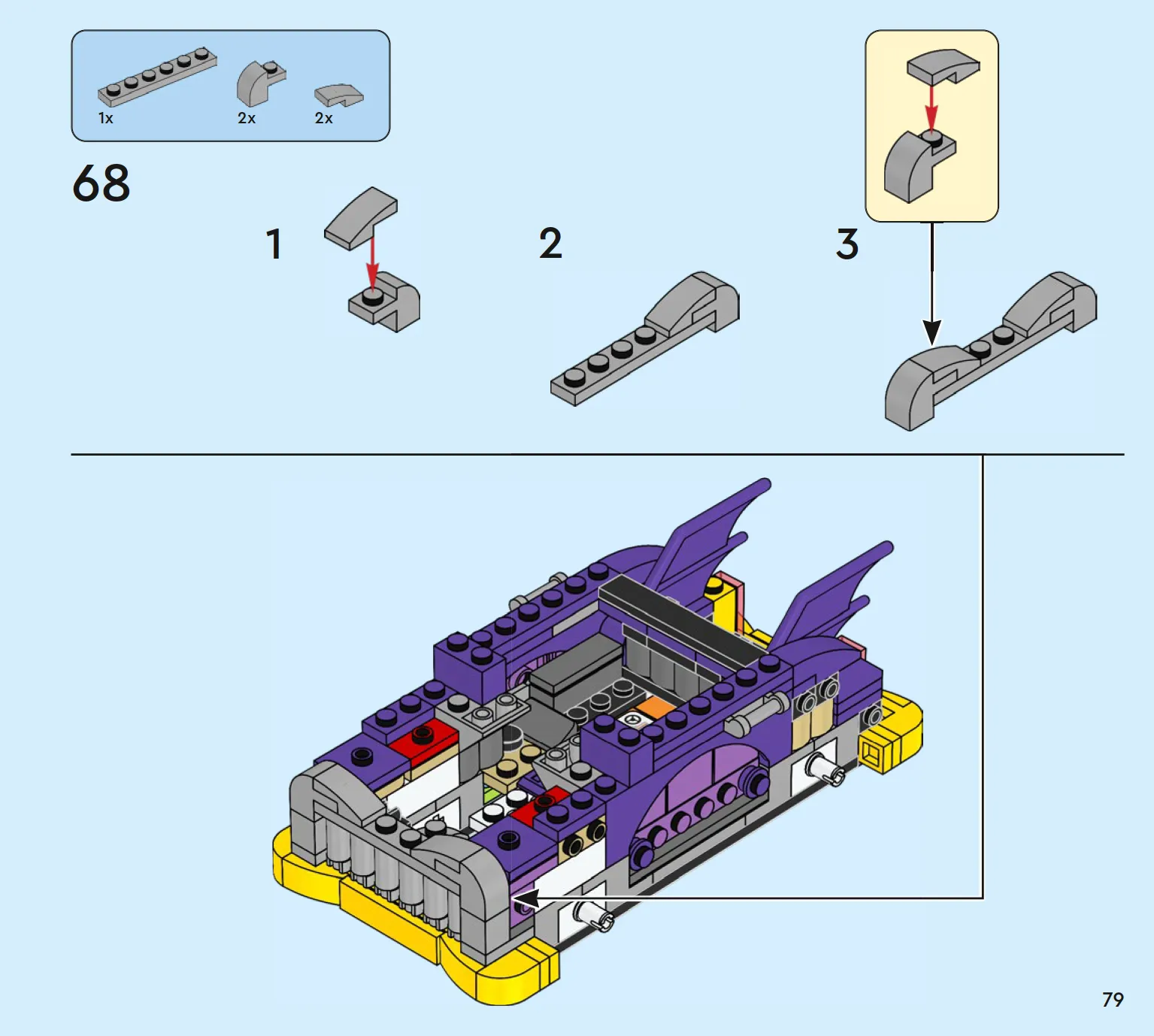 1x
2x
2x

68

1

2

3

79