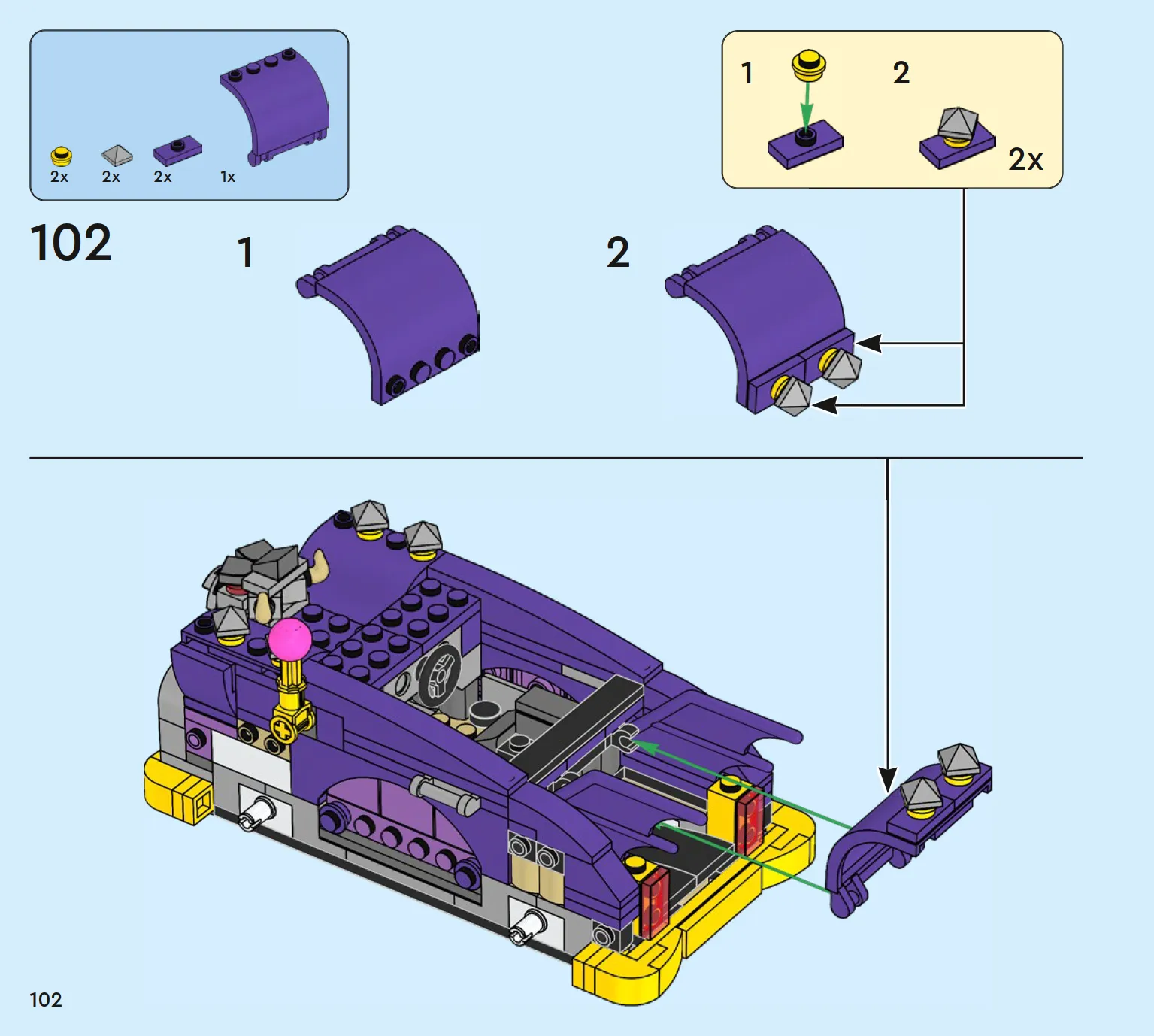 2x 2x 2x 1x

1 2 2x

102

1

2

102