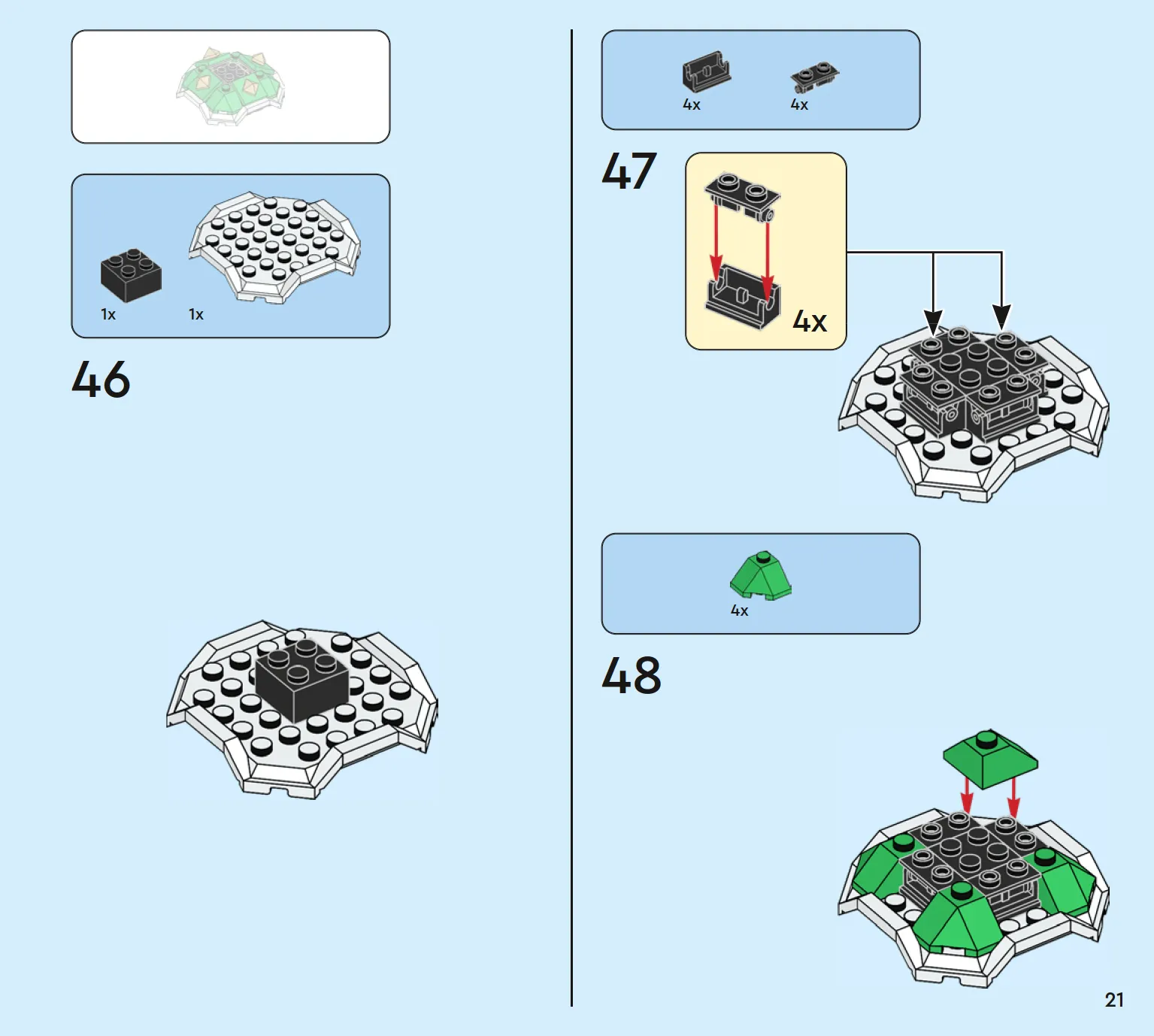 1x 1x

46

4x 4x

47

4x

4x

48

21