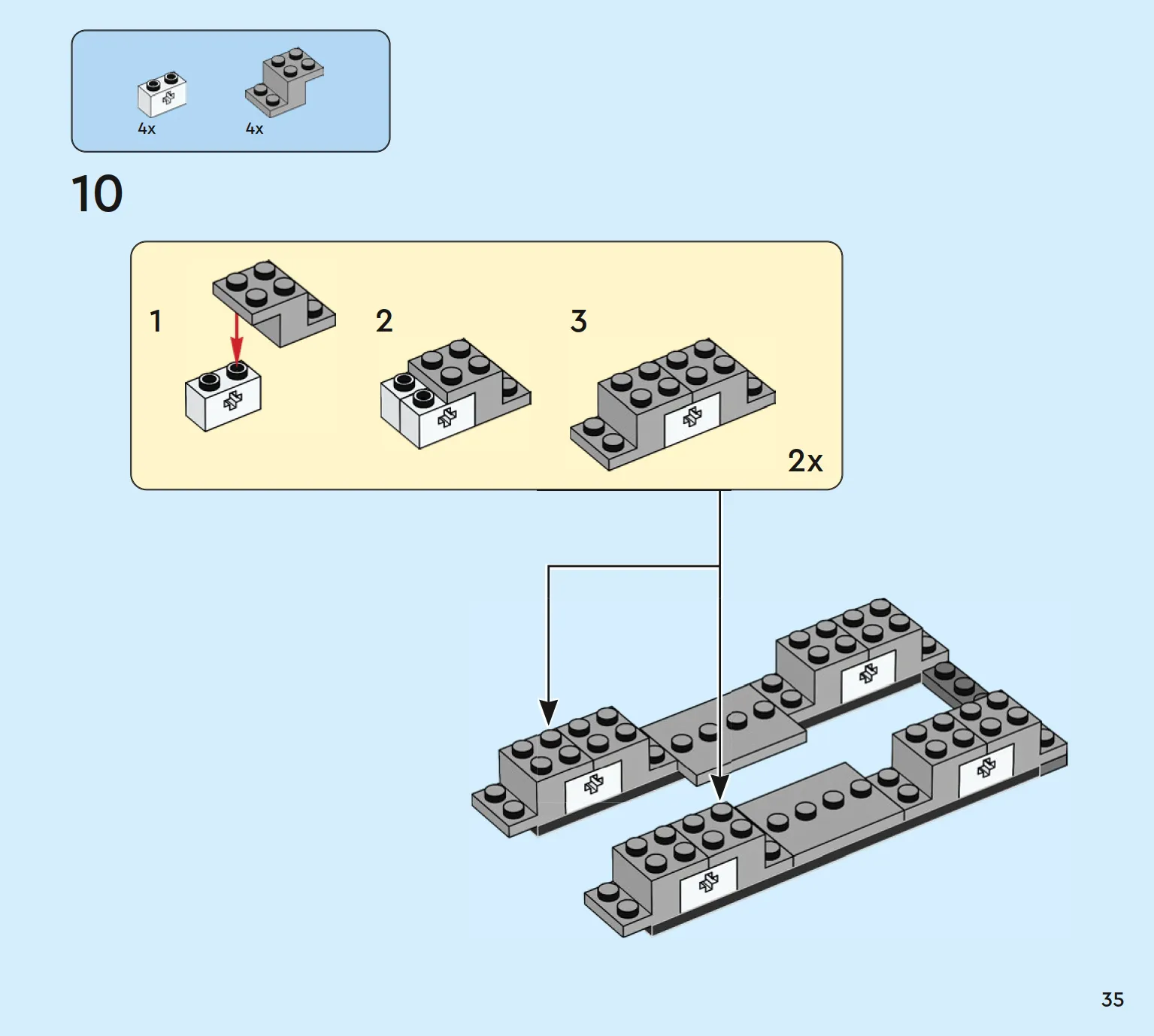 4x 4x

10

1

2

3

2x

35