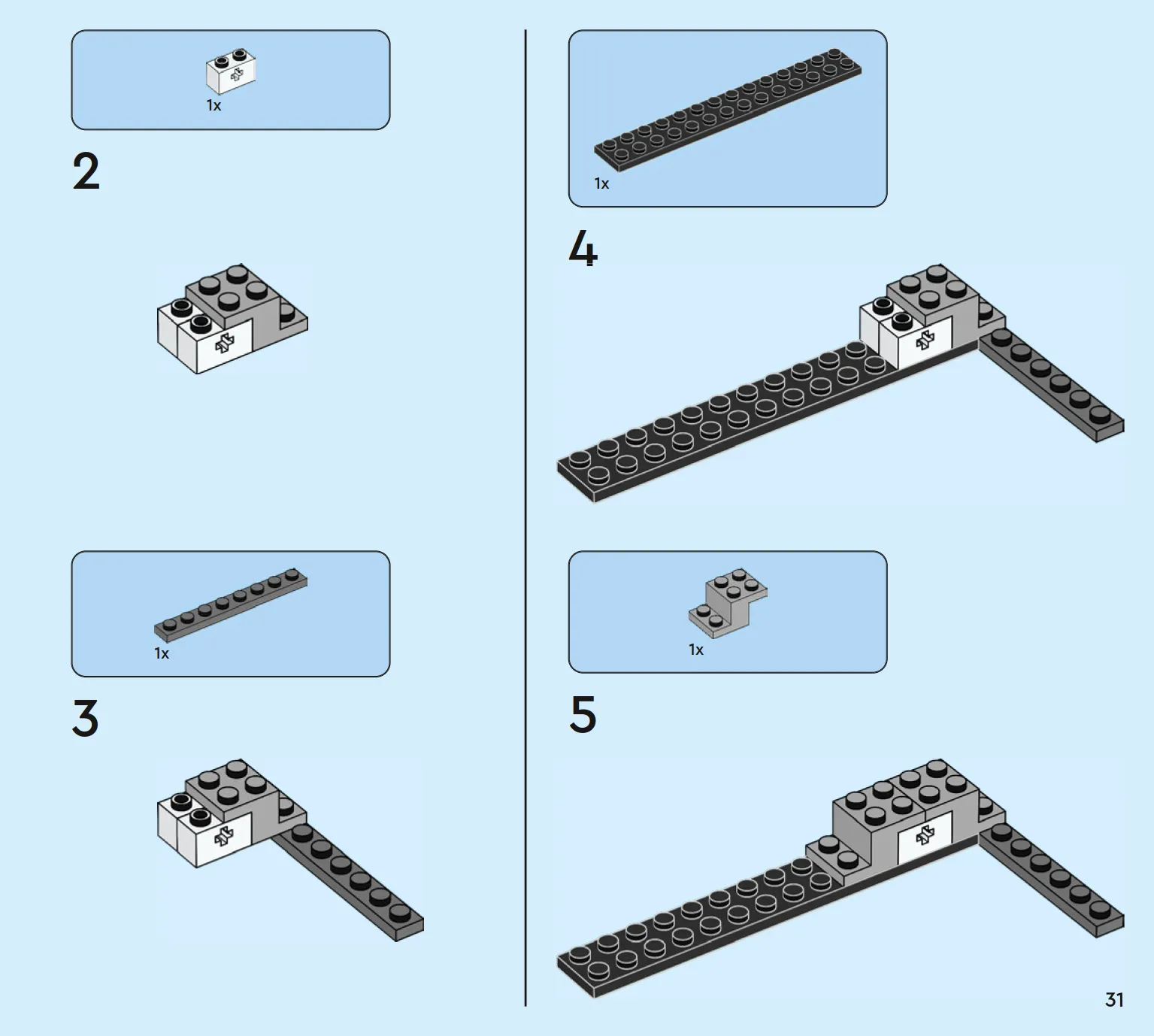 1x

2

1x

3

1x

4

1x

5

31