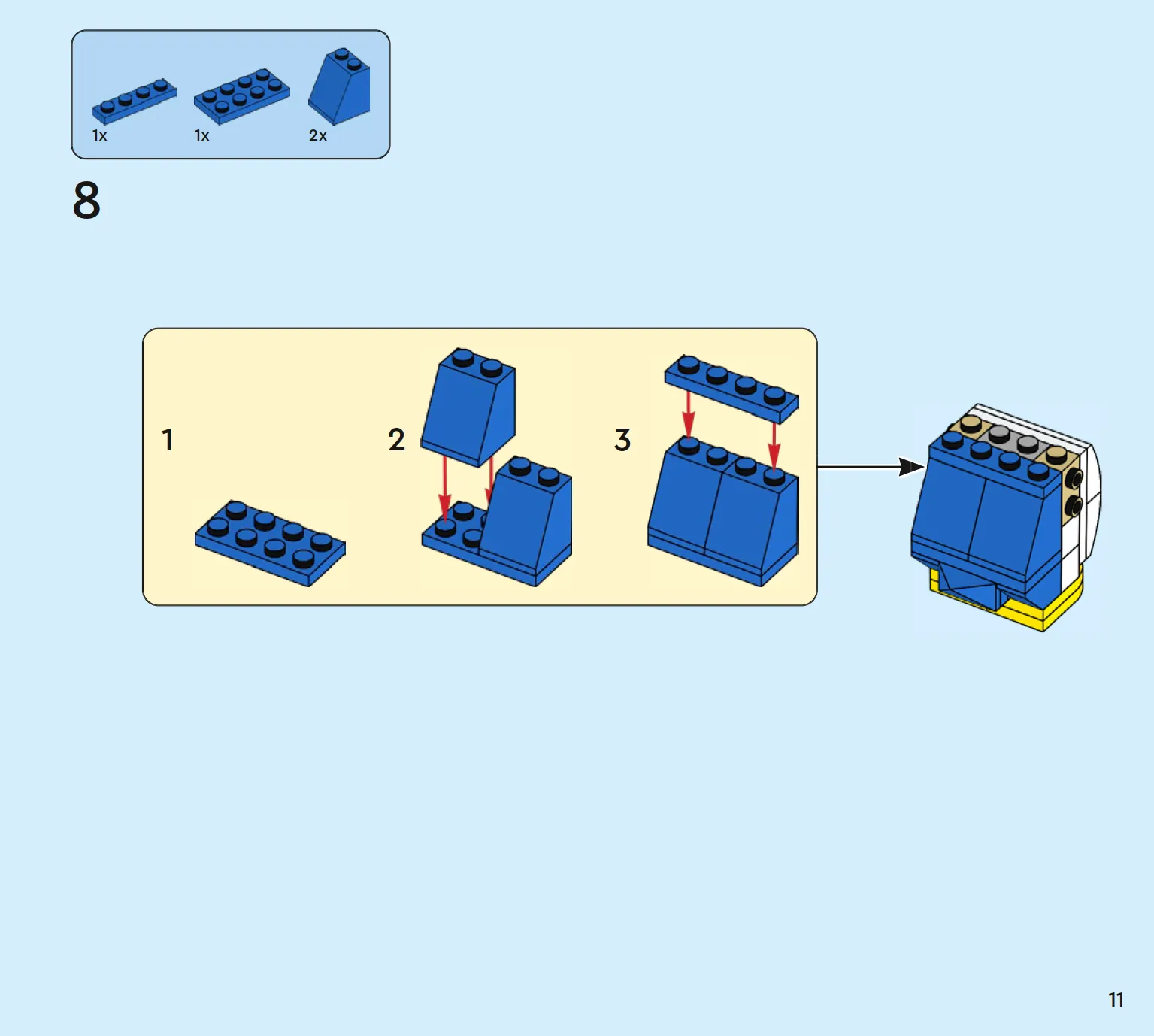 1x
1x
2x

8

1
2
3

11