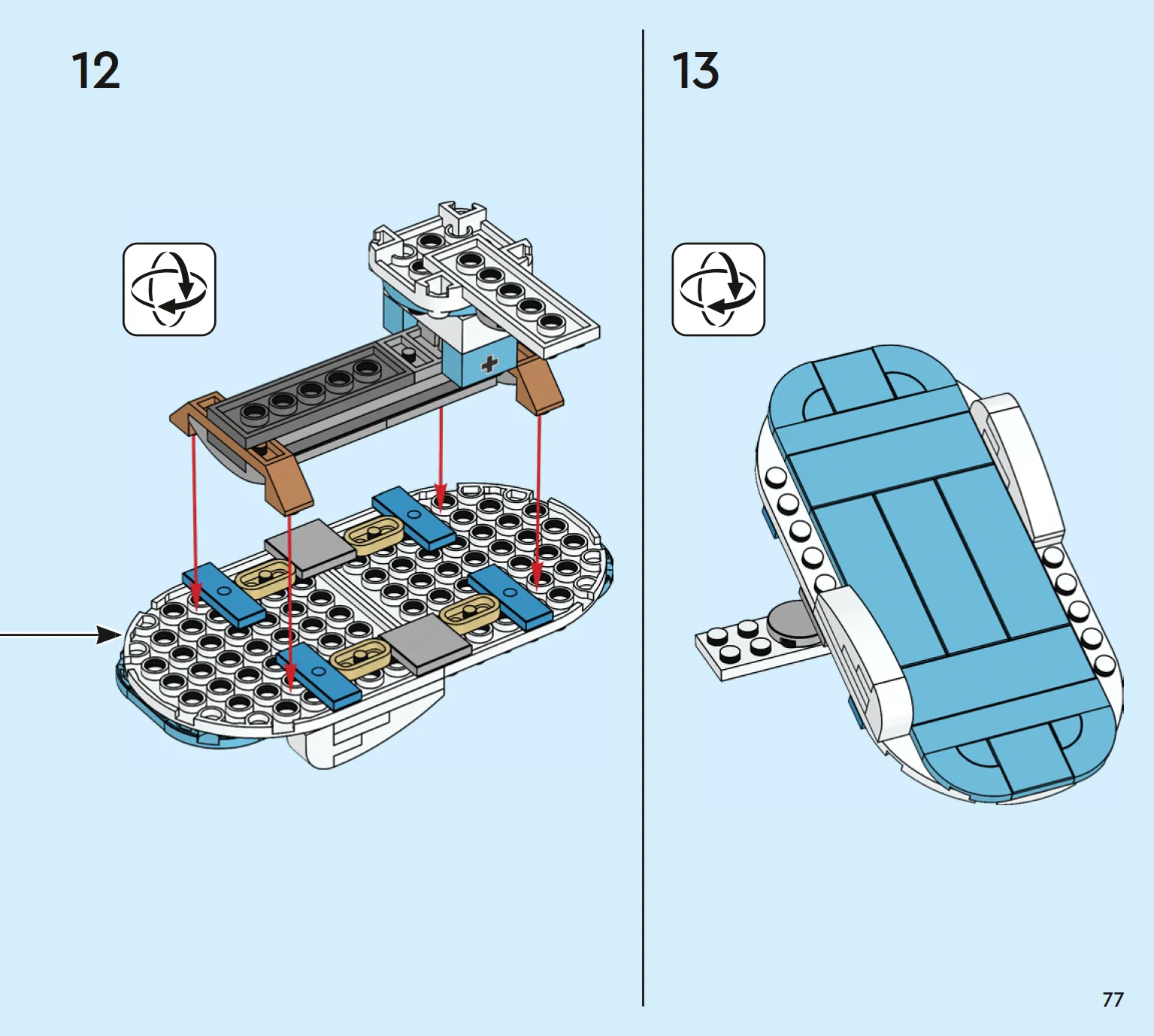 12

13

77