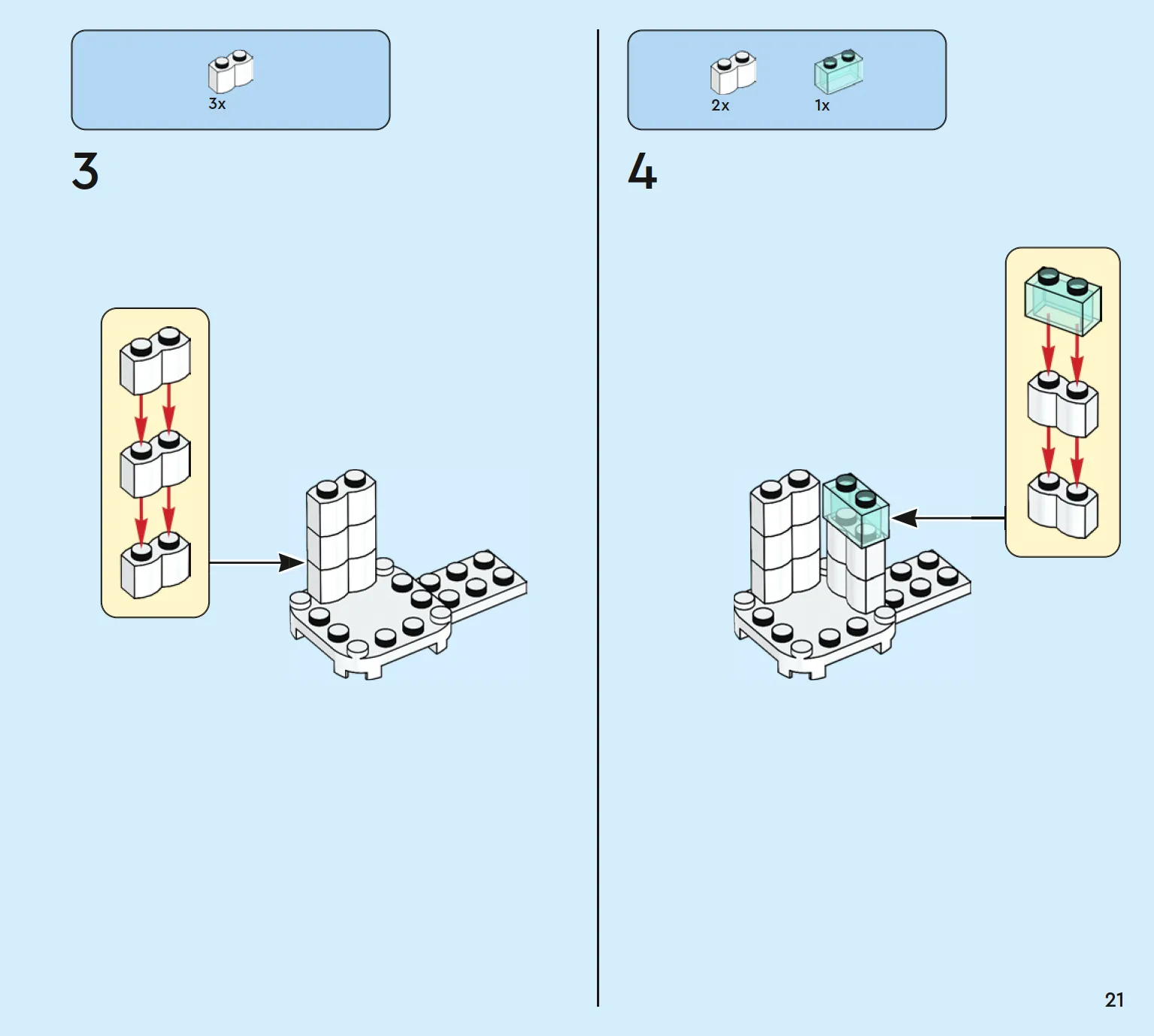 3x

3

2x 1x

4

21