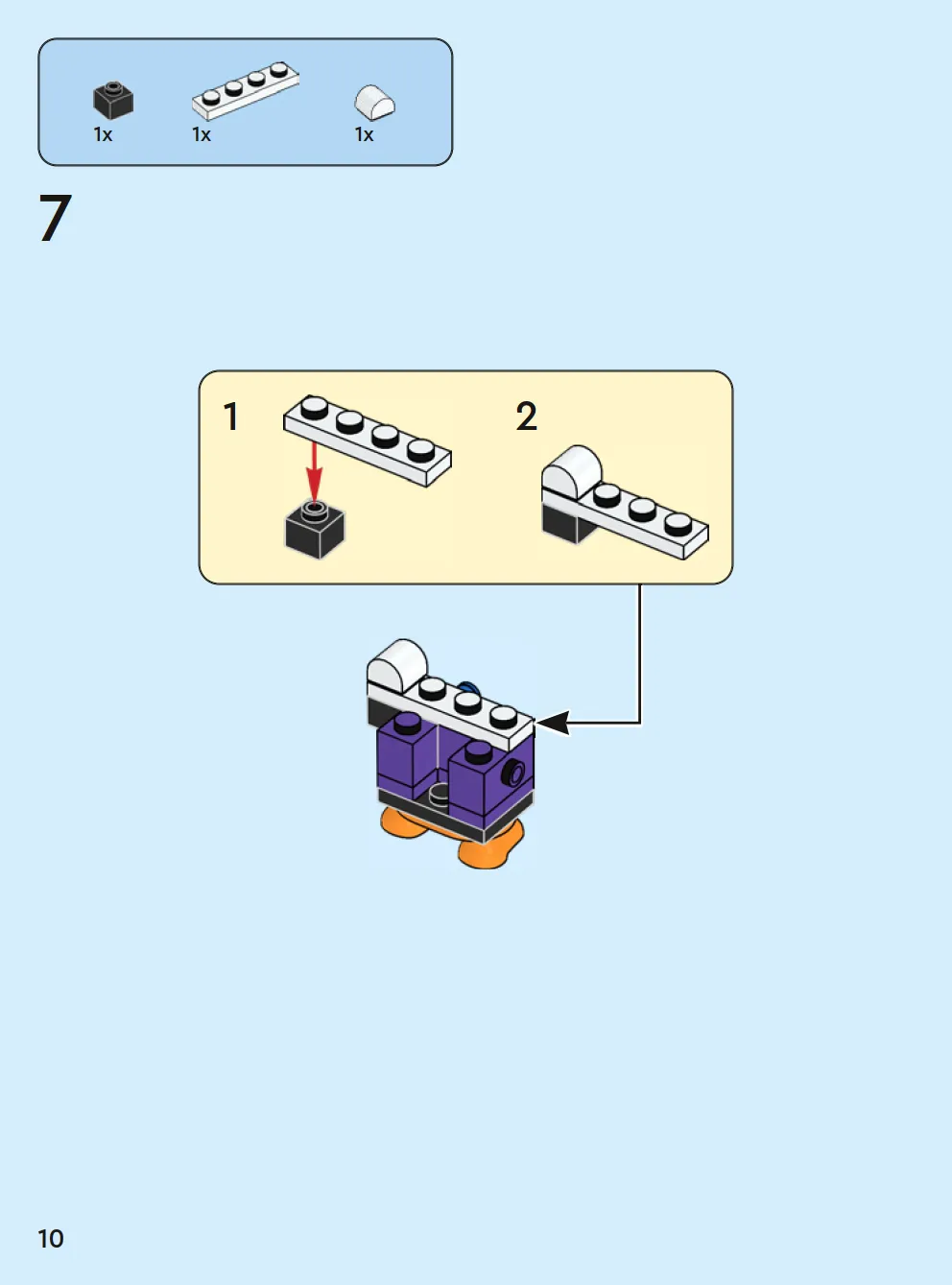 1x 1x 1x

7

1

2

10