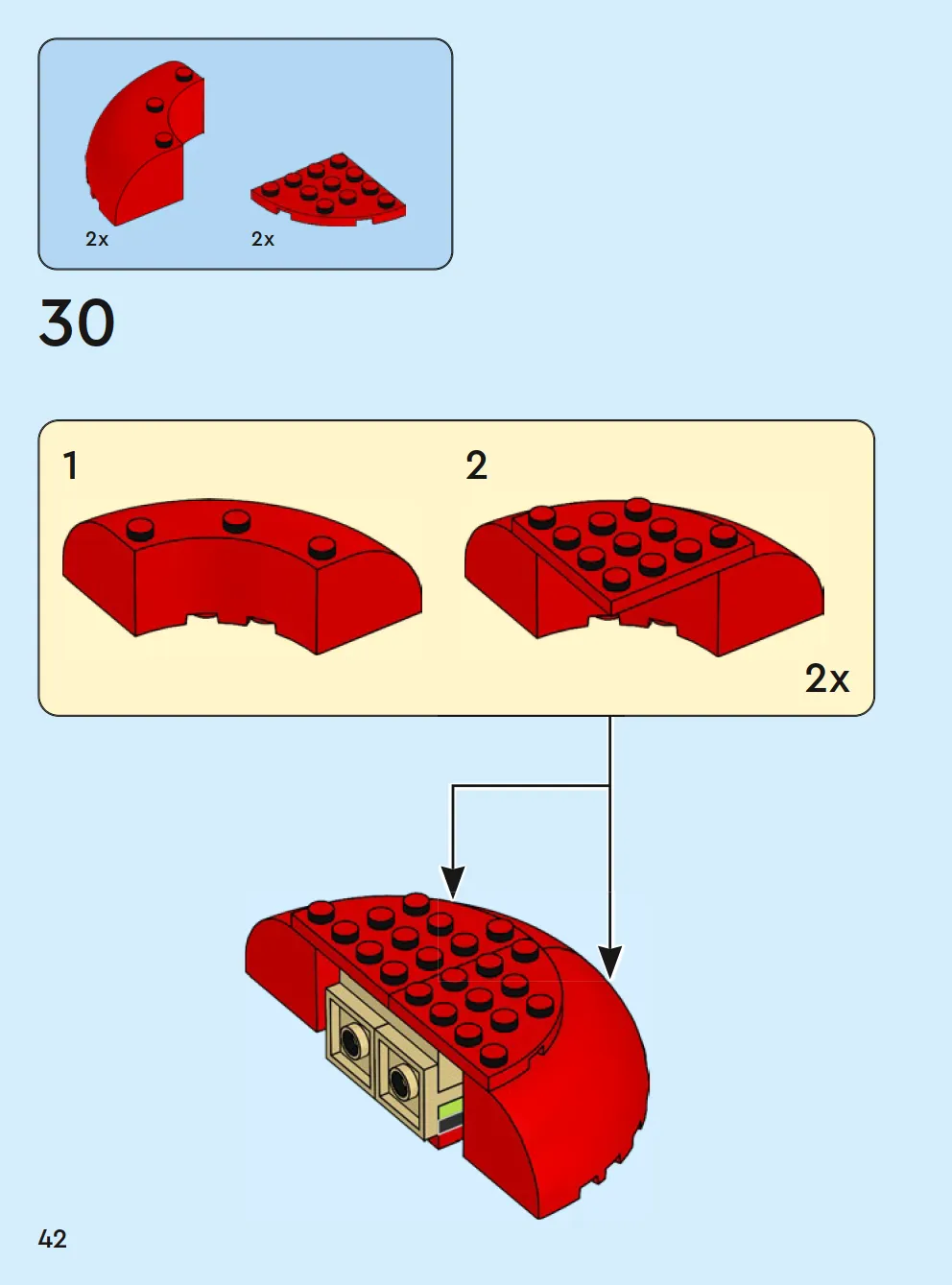 2x 2x

30

1

2

2x

42