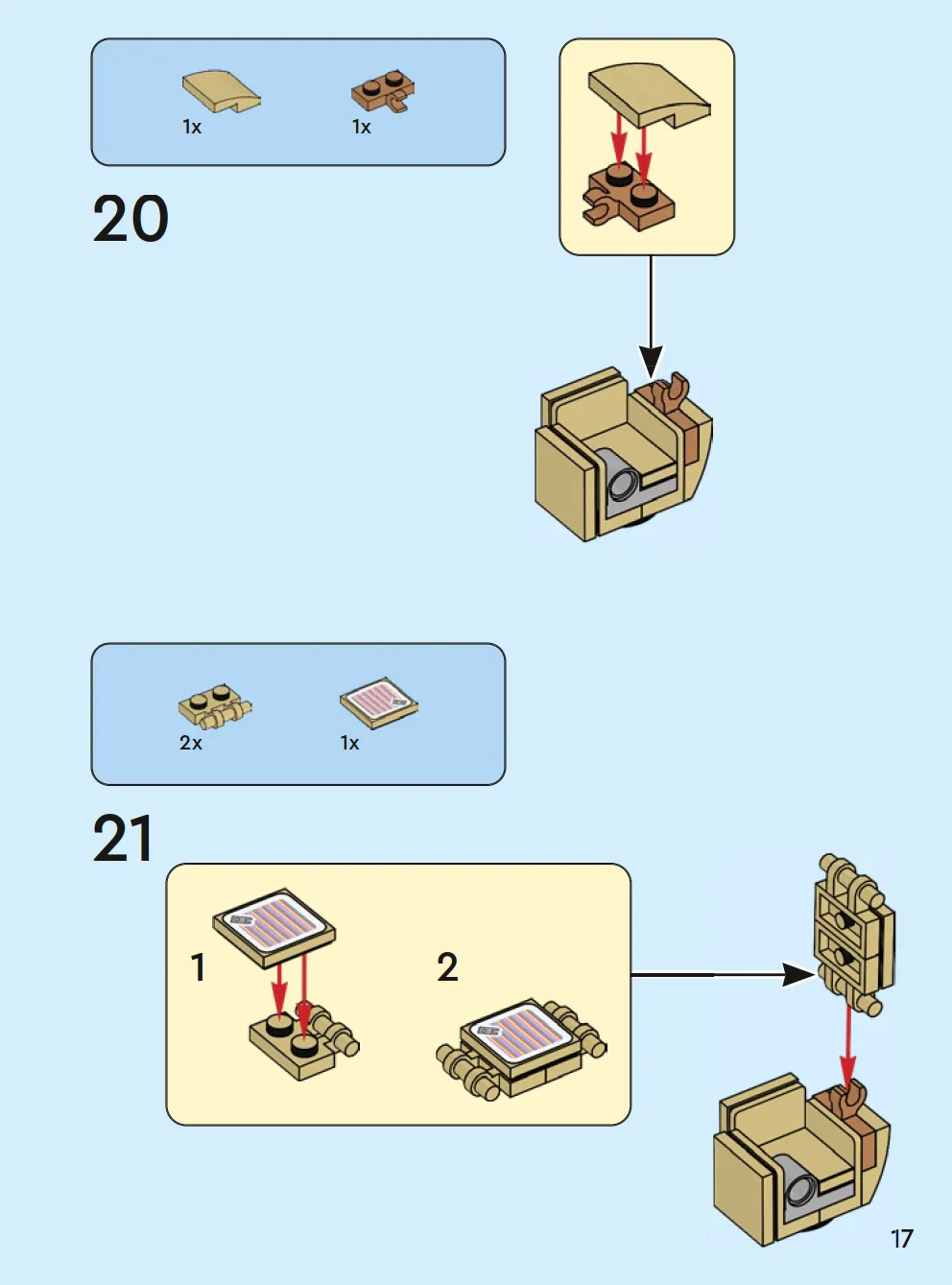 1x 1x

20

2x 1x

21

1

2

17